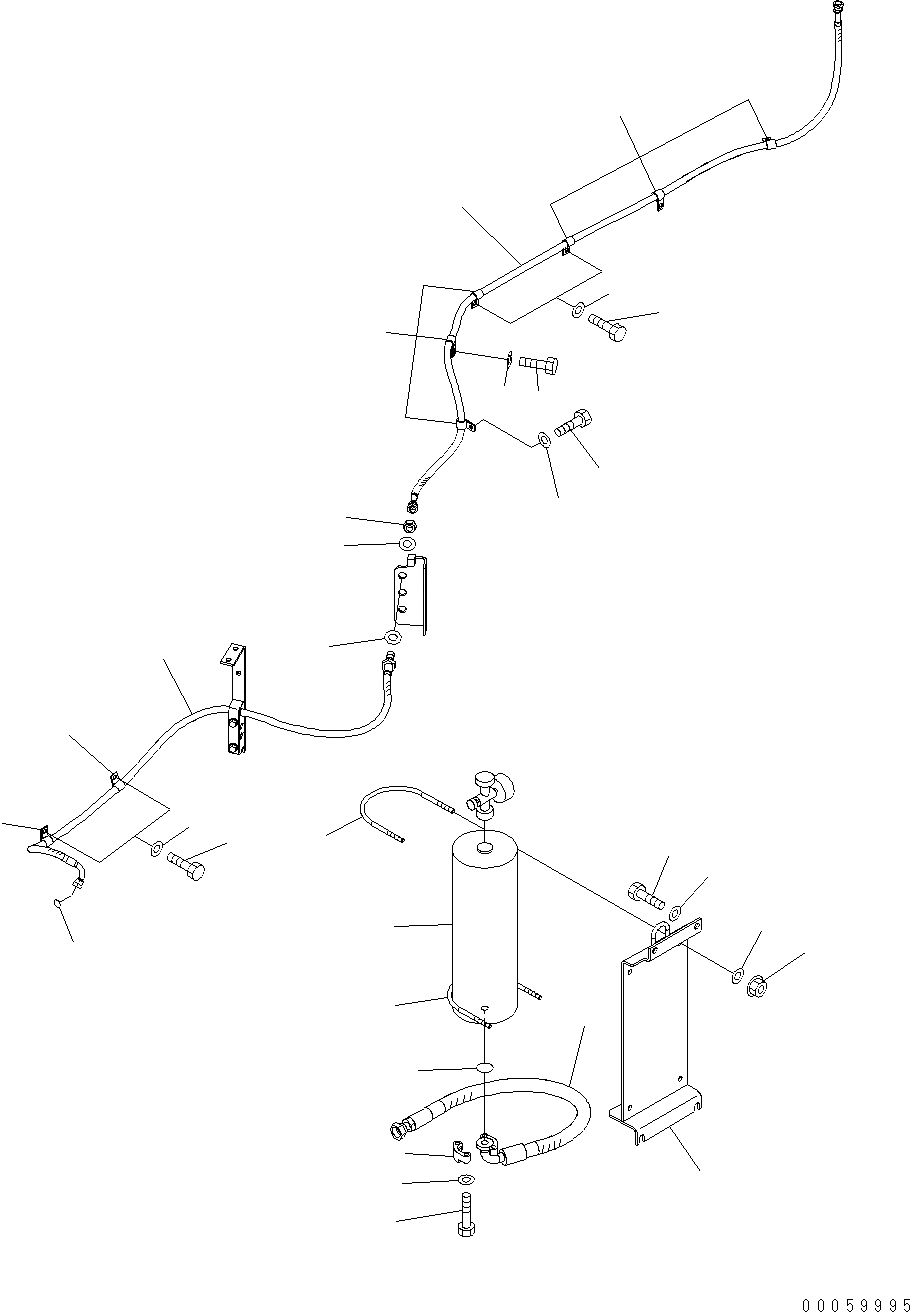 00059995