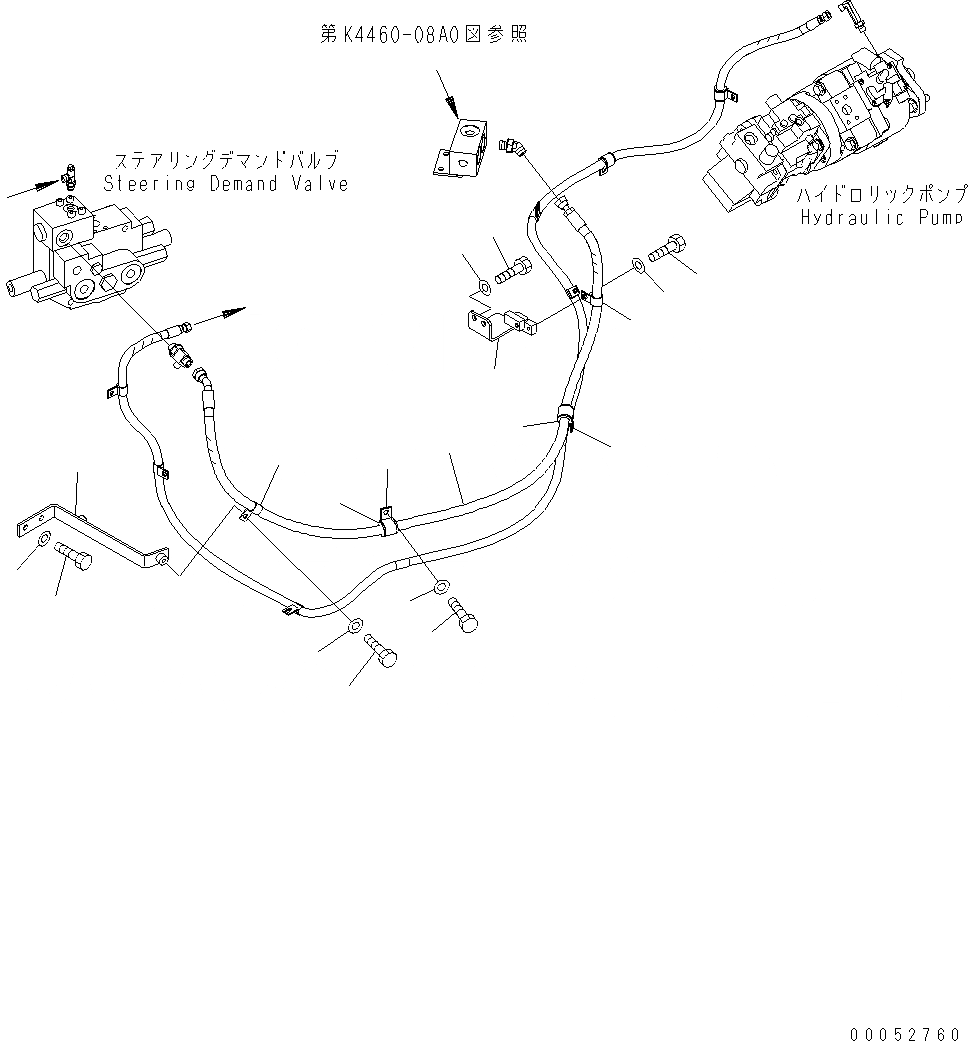 第K4460-08A0図参照

ステアリングデマンドバルブ
Steering Demand Valve

ハイドロリックポンプ
Hydraulic Pump

00052760