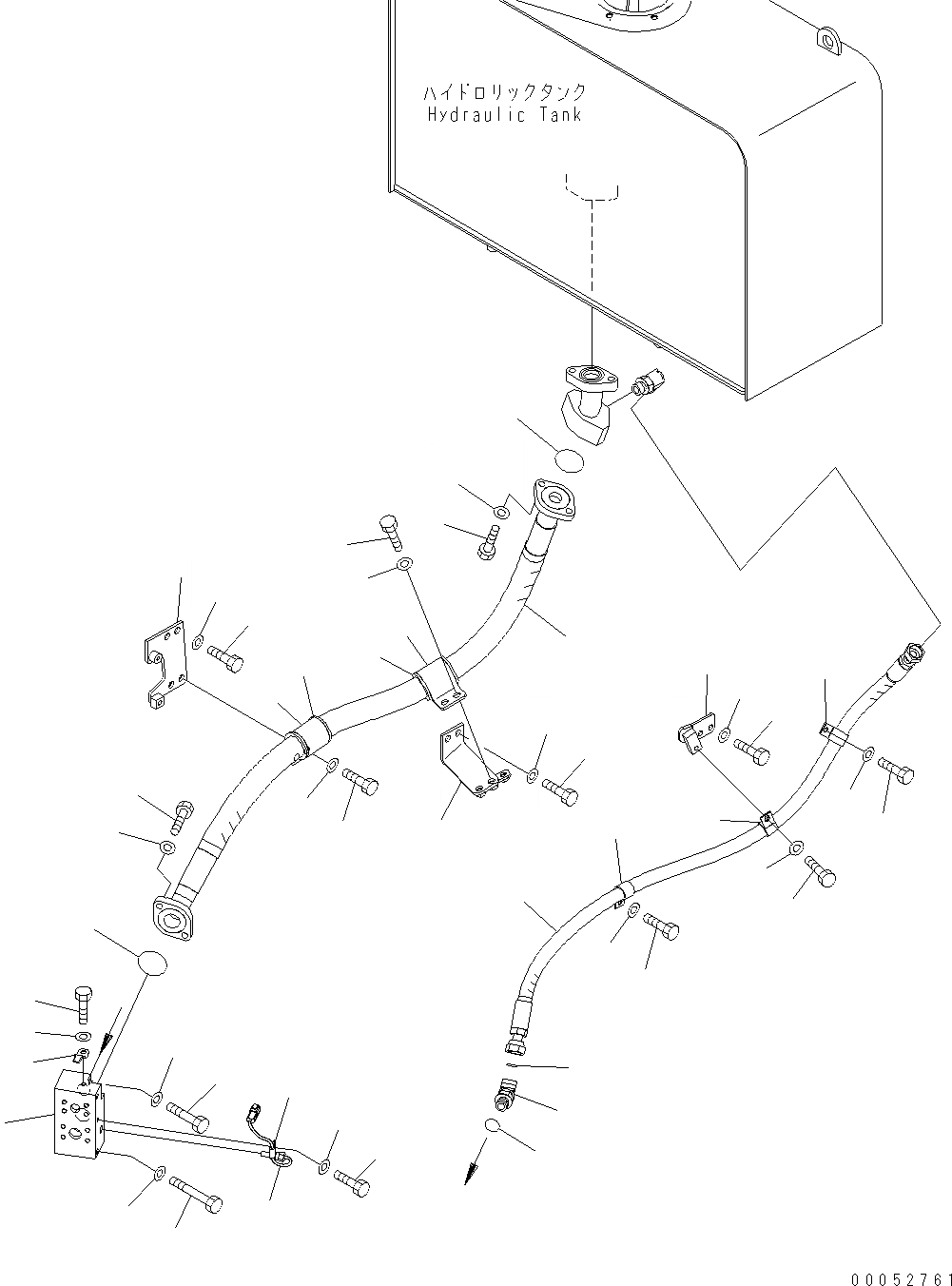 ハイドロリックタンク
Hydraulic Tank

00052761