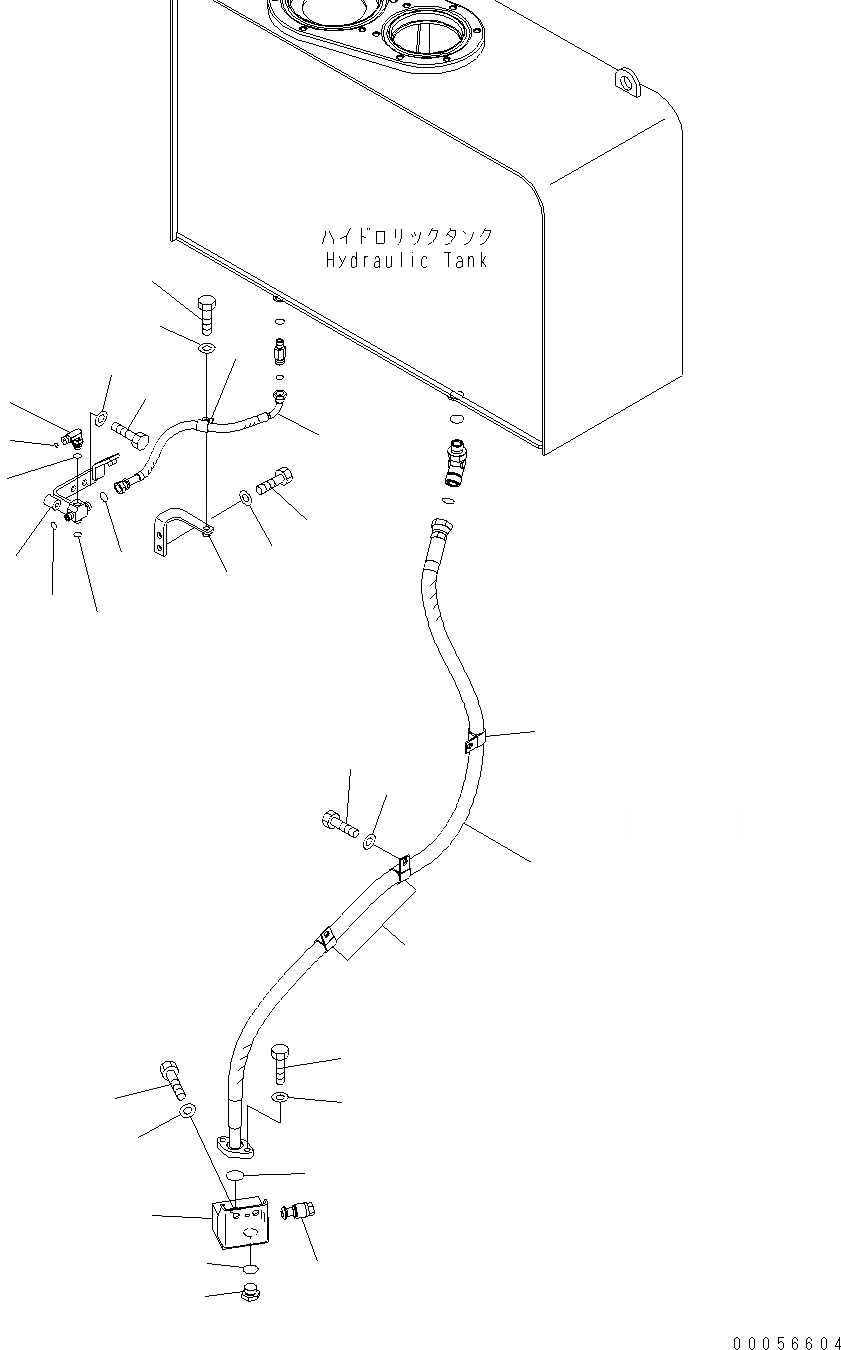 ハイドロリックタンク
Hydraulic Tank

00056604