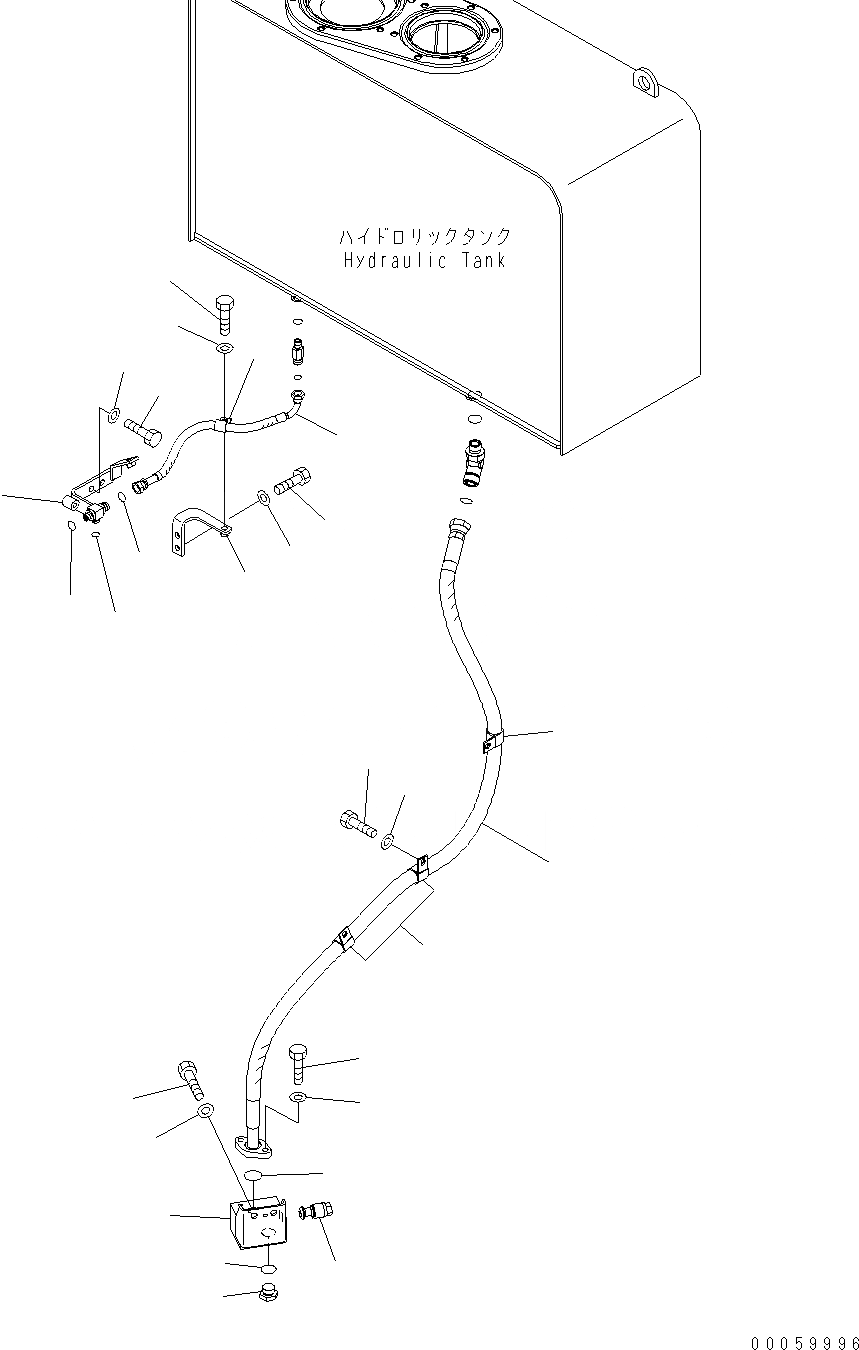 ハイドロリックタンク
Hydraulic Tank

00059996