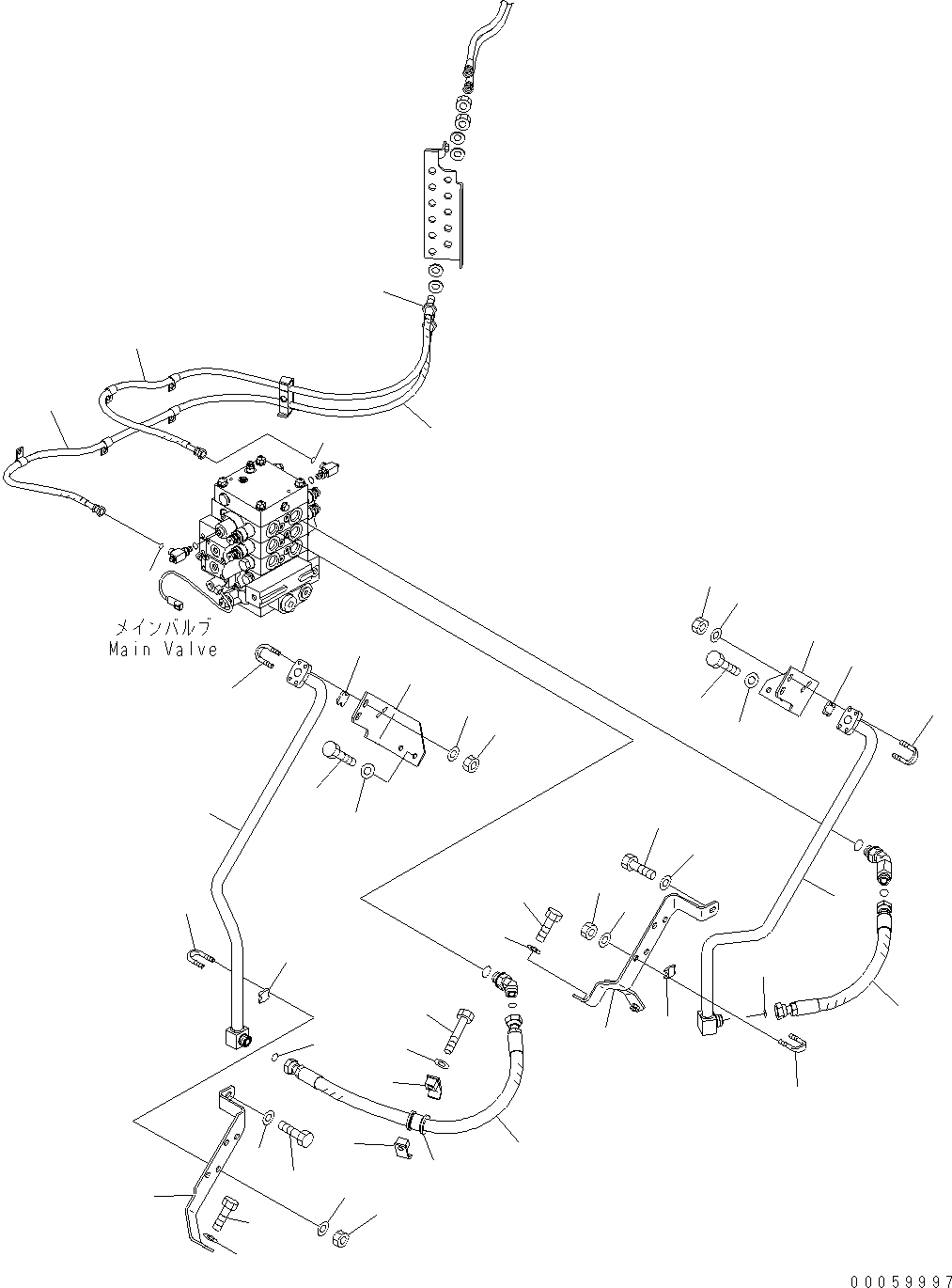 メインバルブ
Main Valve

00059997