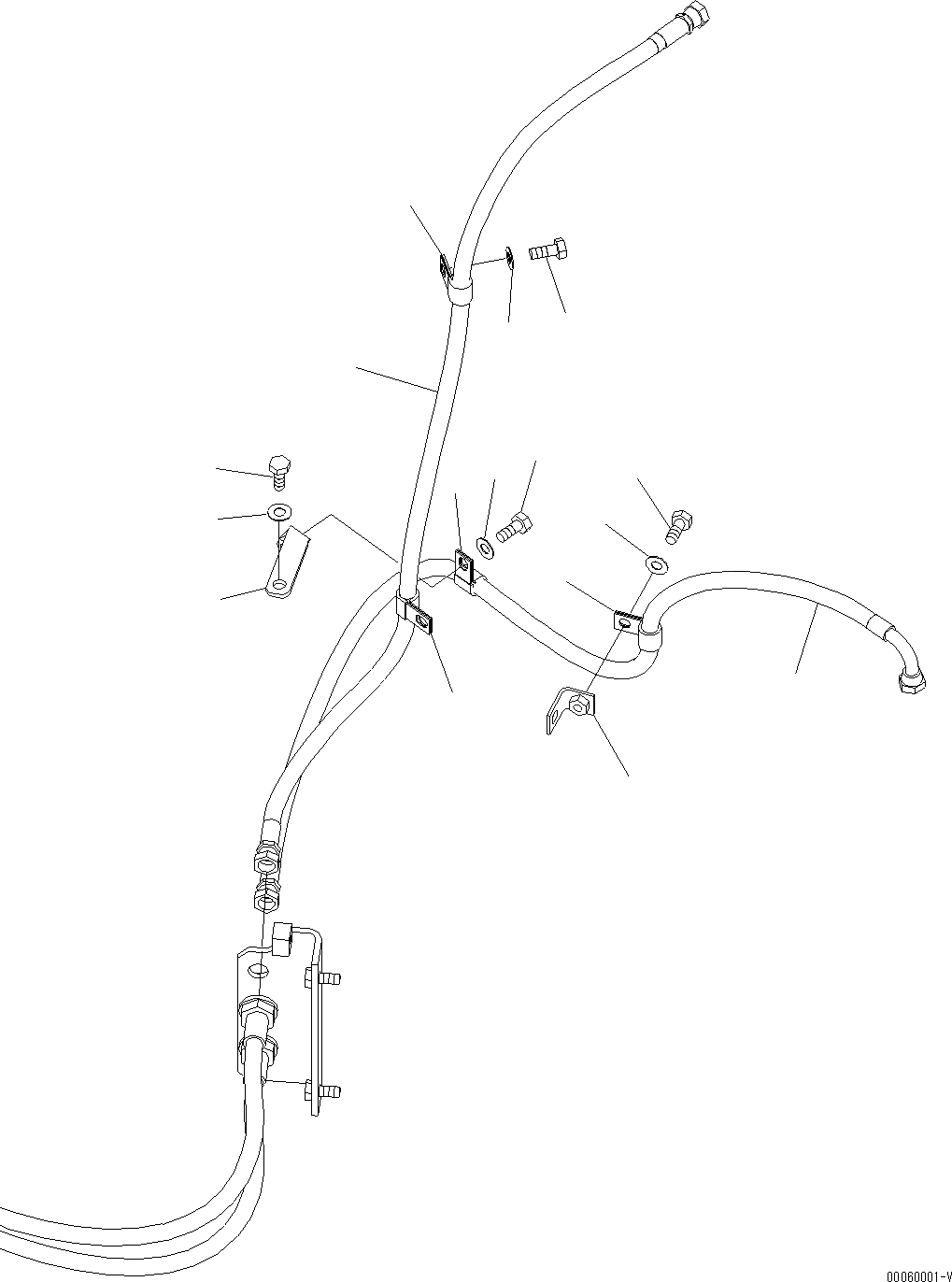 00060001-V