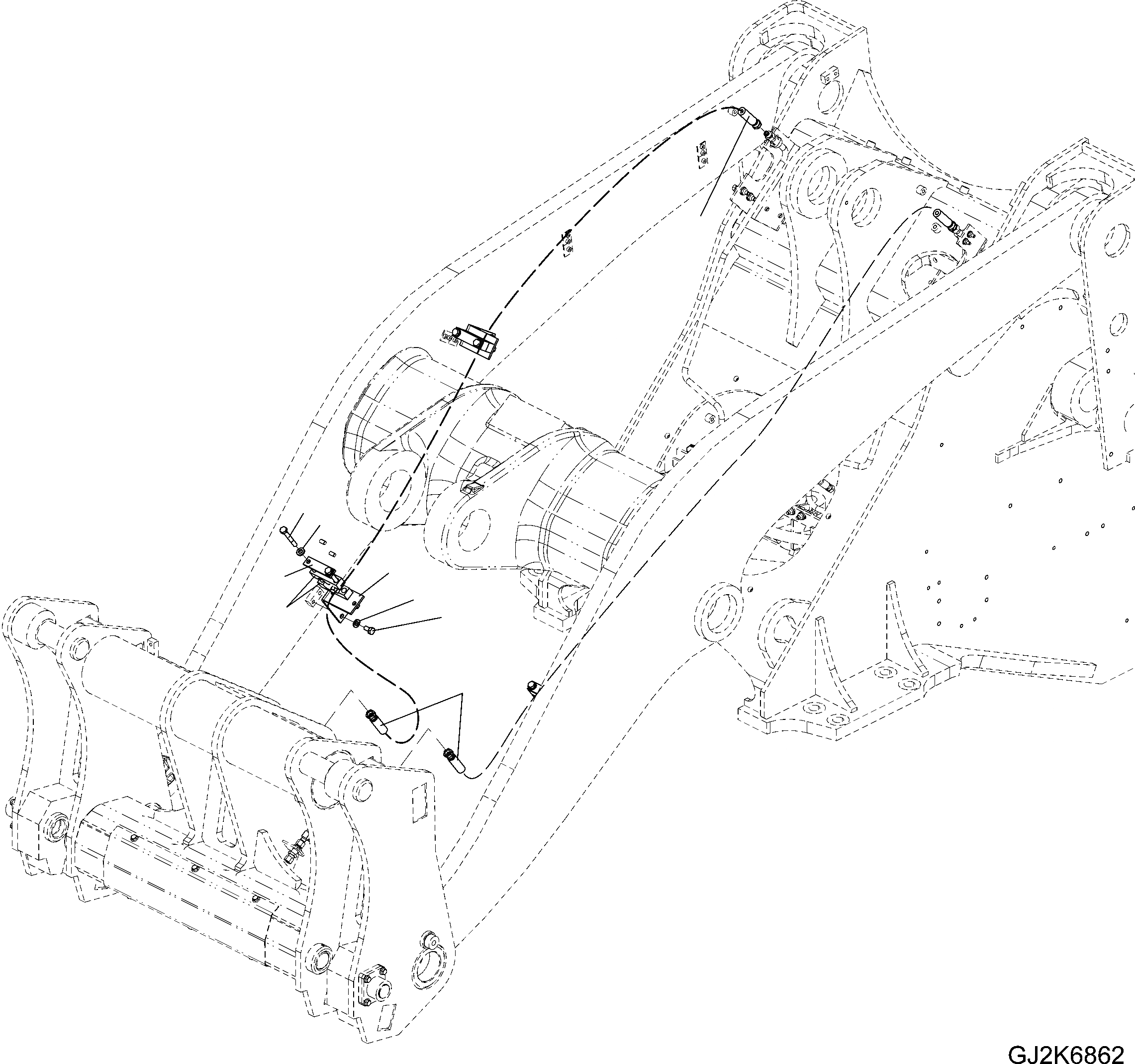 GJ2K6862