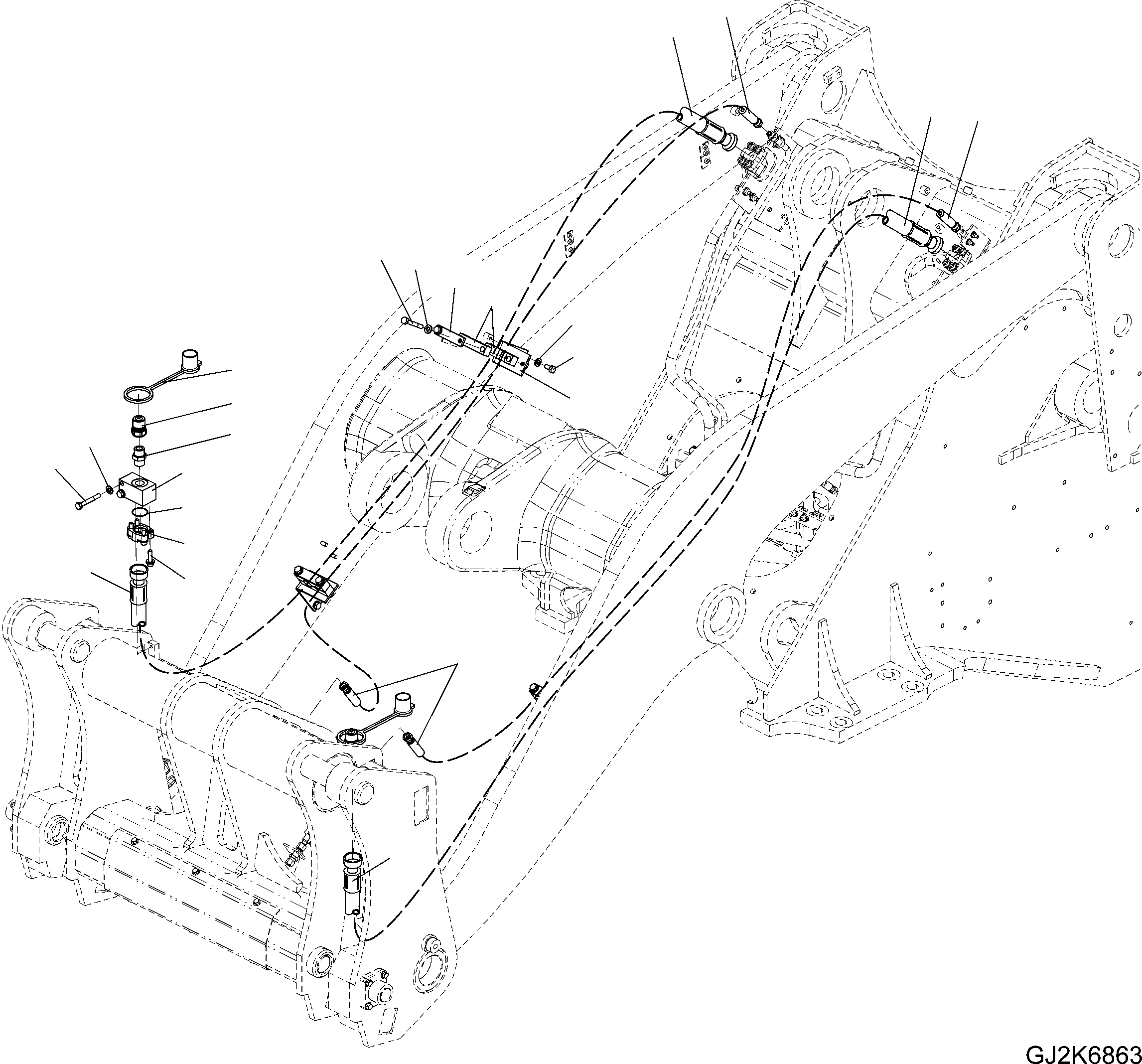 GJ2K6863