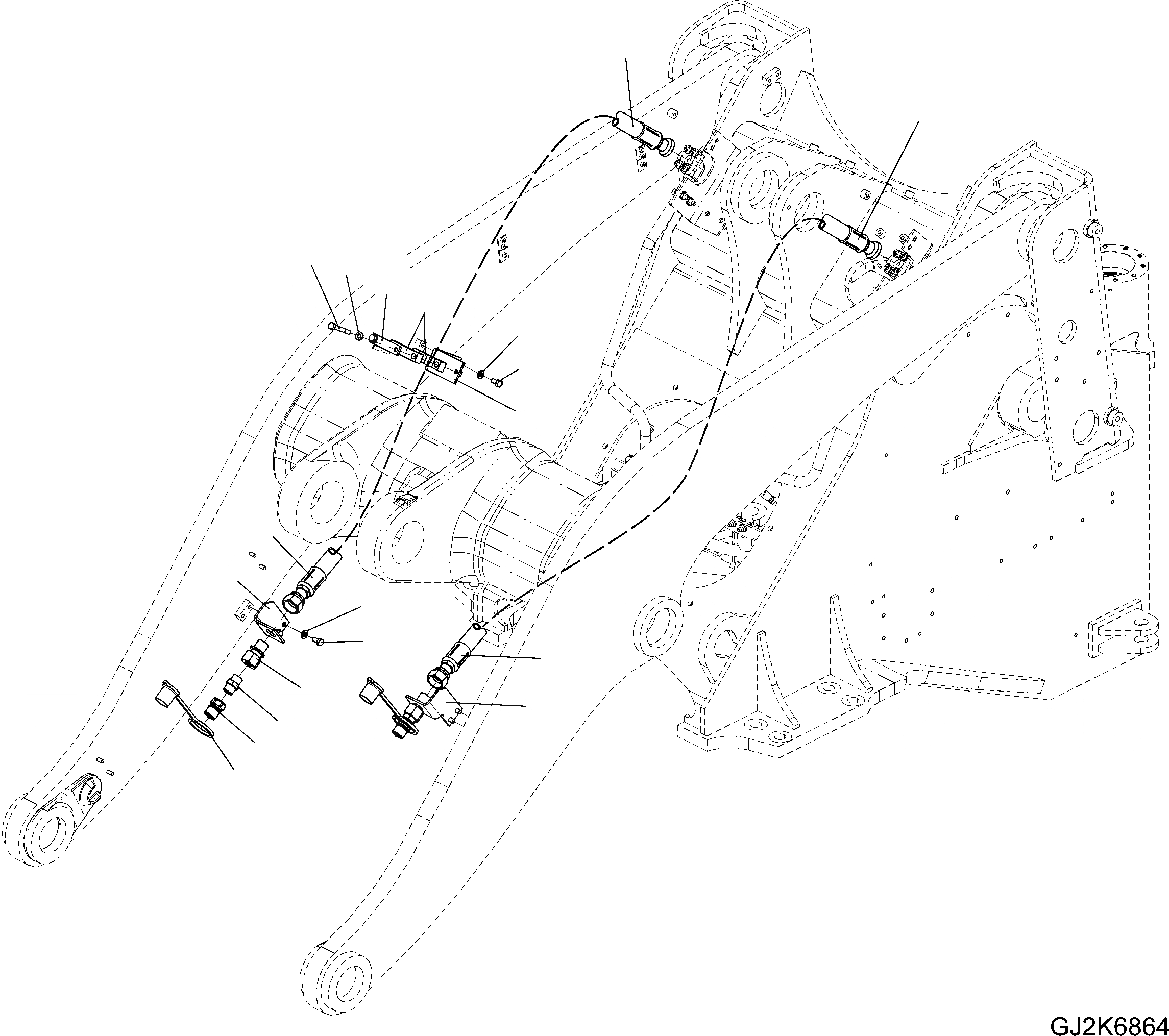 GJ2K6864