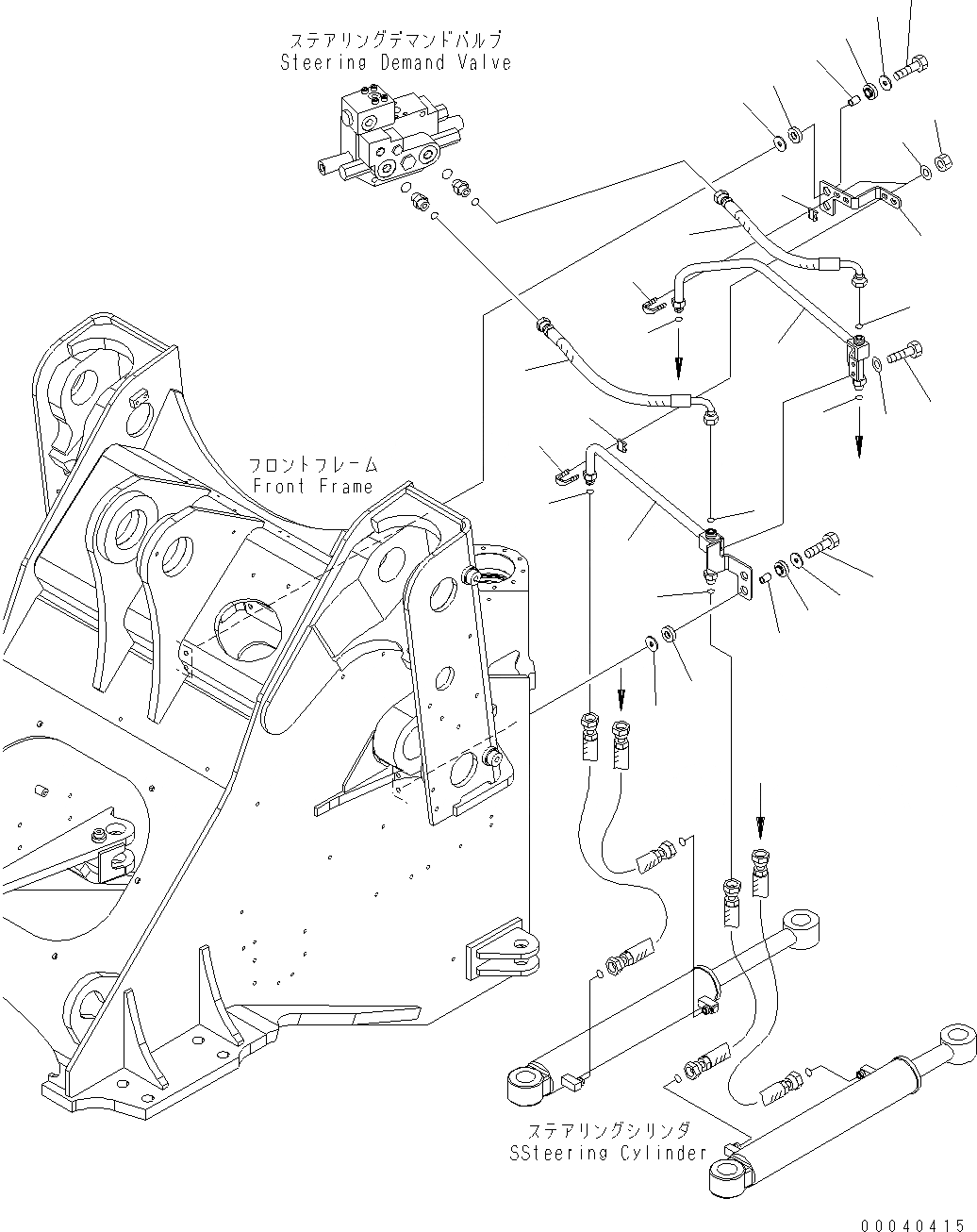 ステアリングデマンドバルブ
Steering Demand Valve

フロントフレーム
Front Frame

ステアリングシリンダ
SSteering Cylinder

00040415