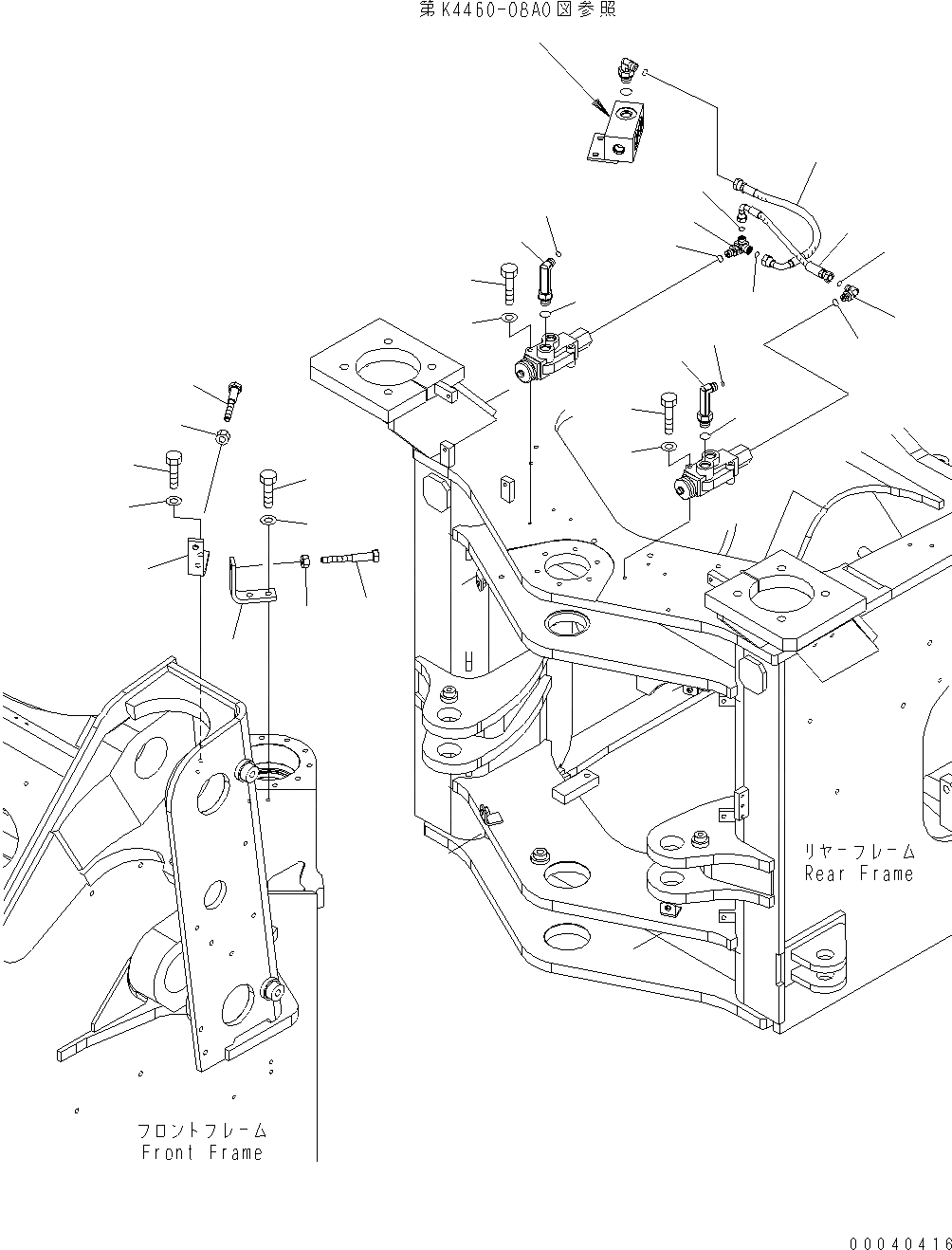 第K4460-08A0図参照

リヤーフレーム
Rear Frame

フロントフレーム
Front Frame

00040416