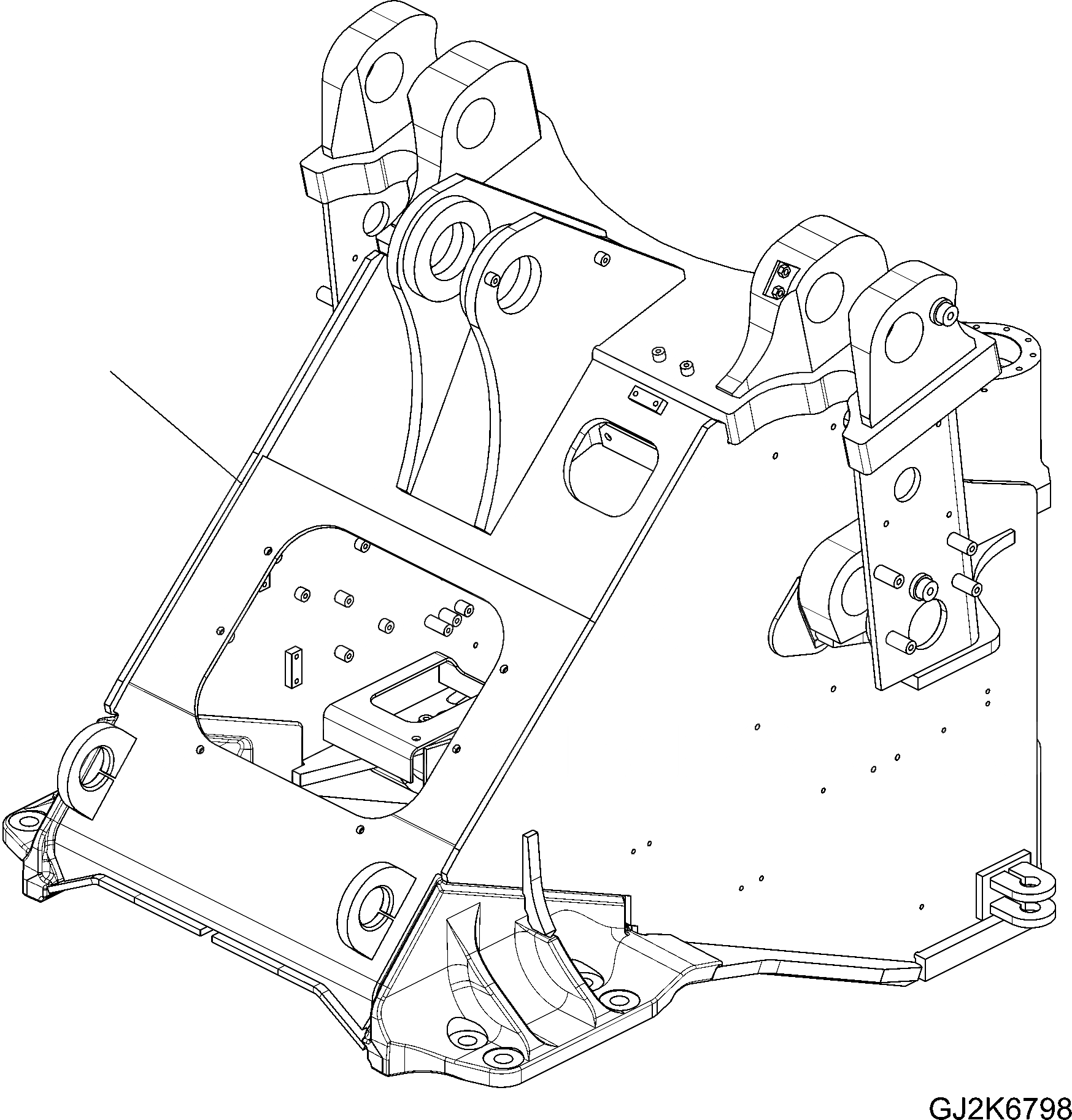 GJ2K6798