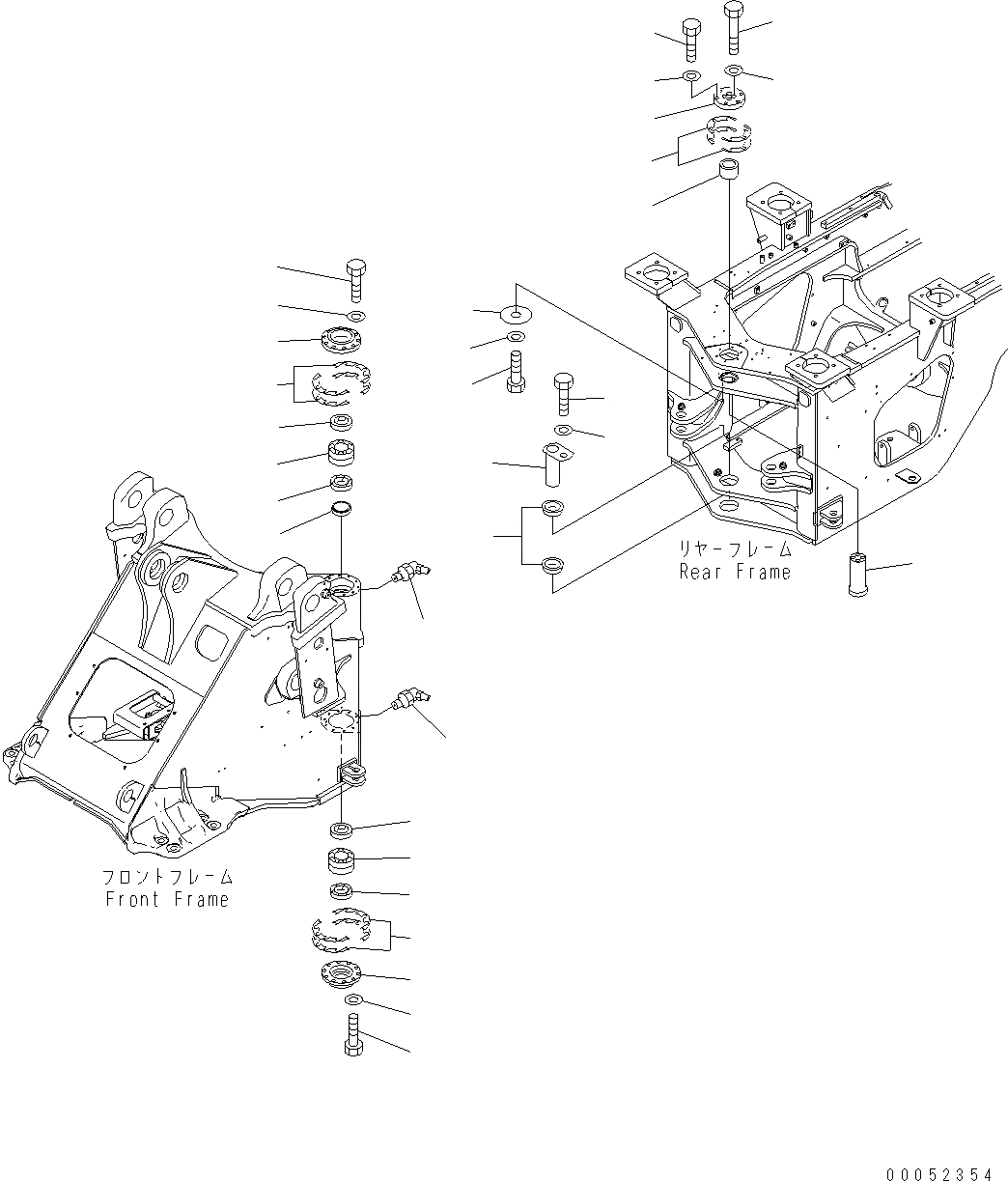 リヤーフレーム
Rear Frame

フロントフレーム
Front Frame

00052354