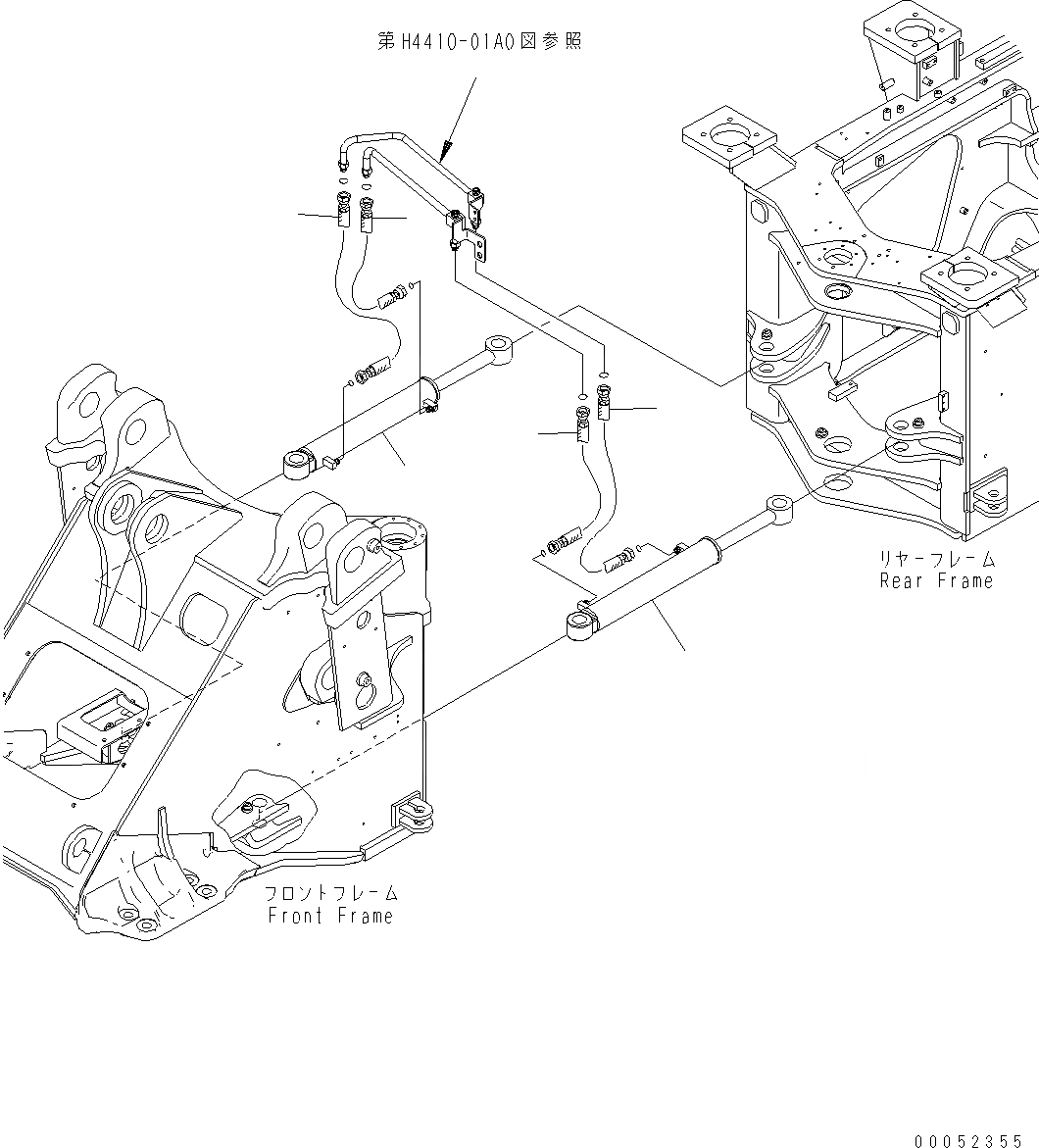 第H4410-01A0図参照

リヤーフレーム
Rear Frame

フロントフレーム
Front Frame

00052355