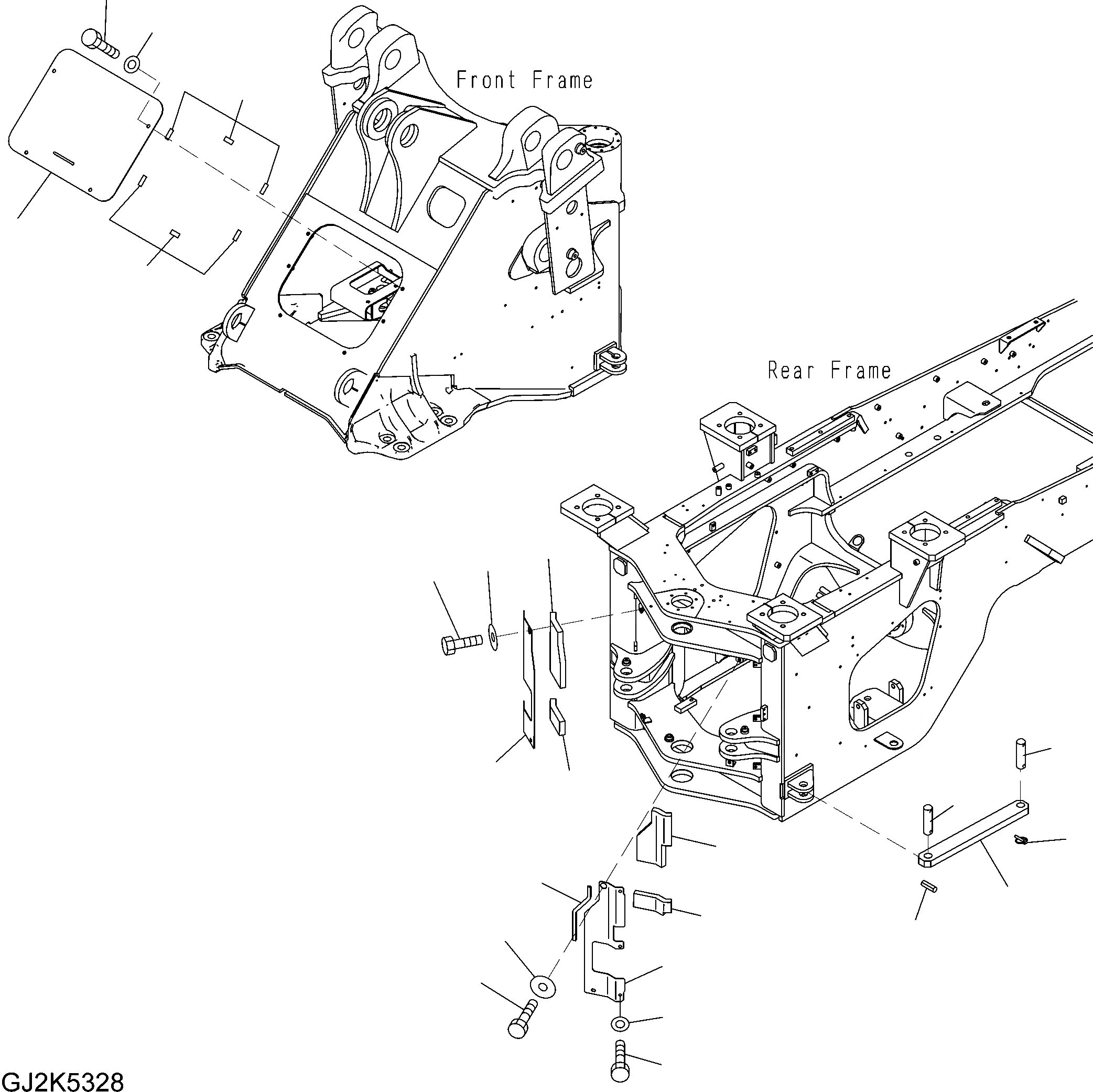 Front Frame

Rear Frame

GJ2K5328