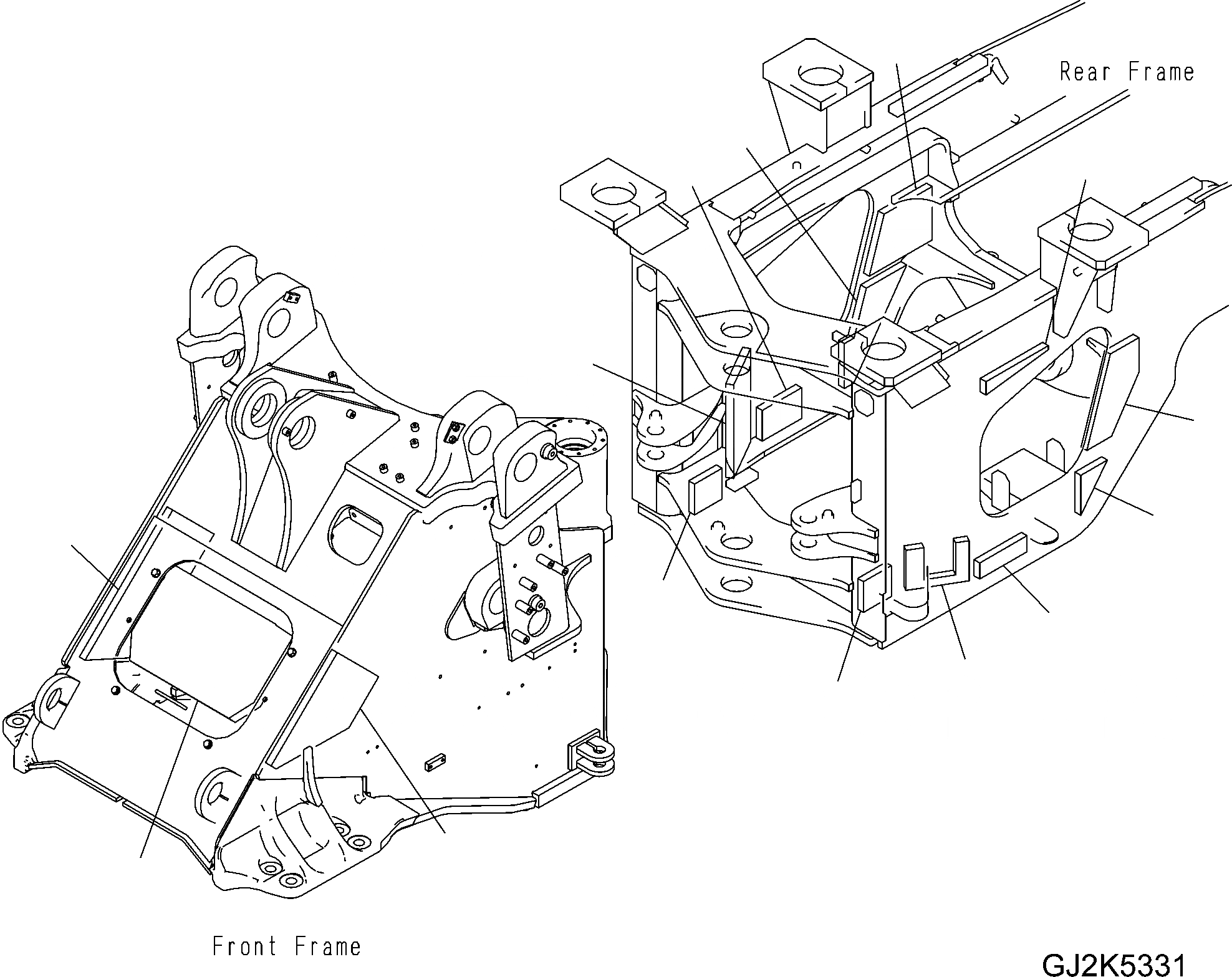 Rear Frame

Front Frame

GJ2K5331