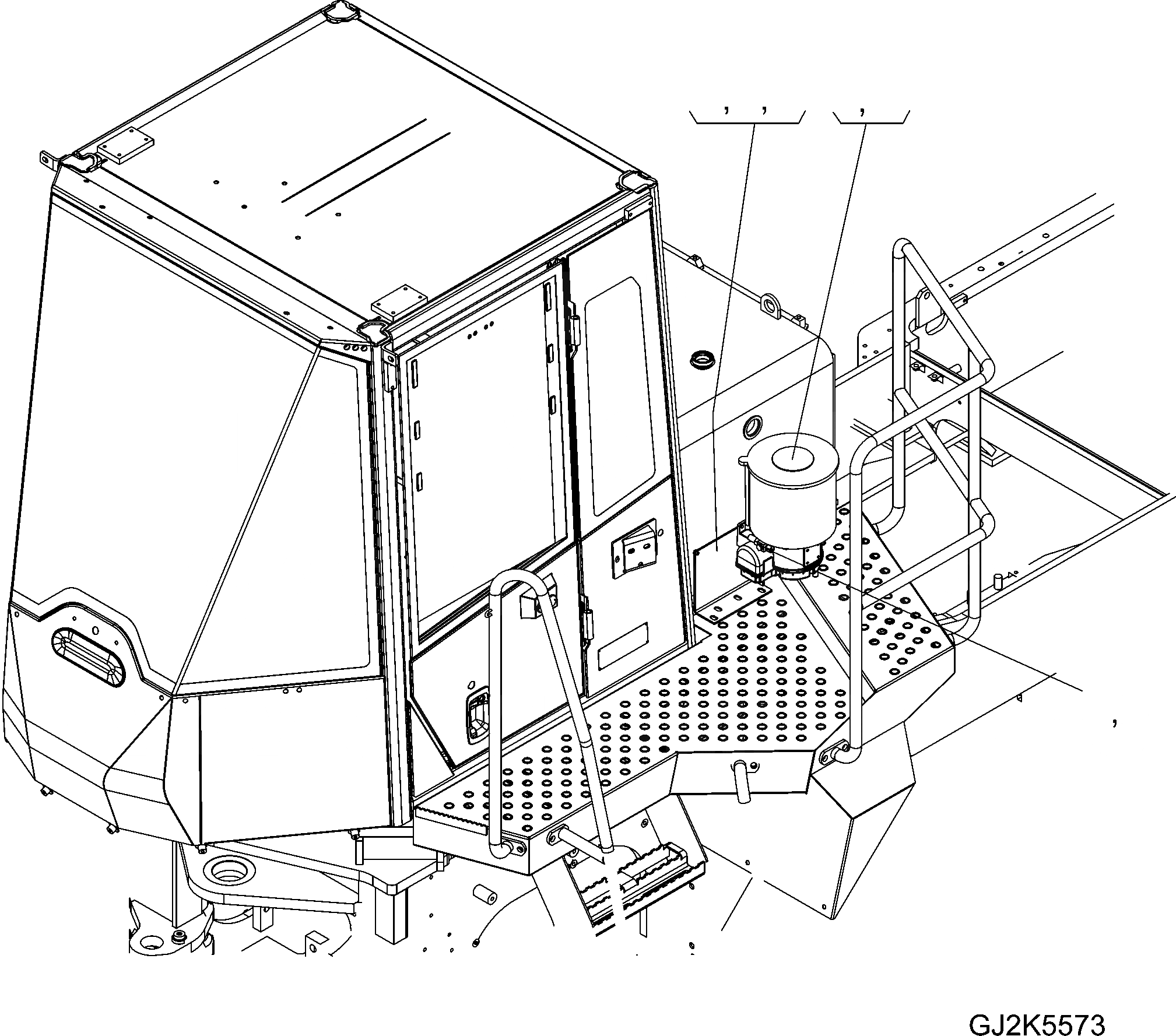 , ,
,
,
GJ2K5573