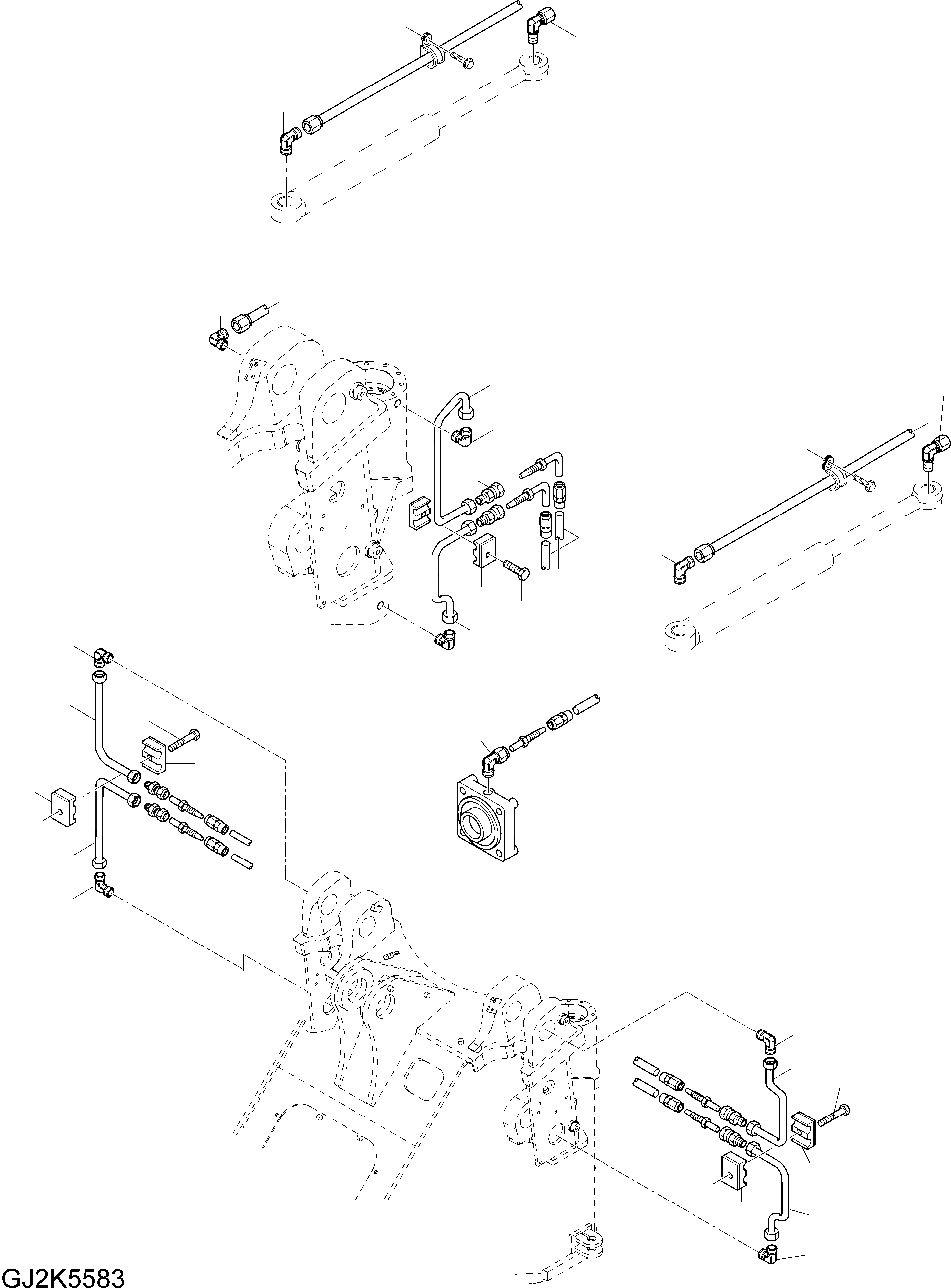 GJ2K5583