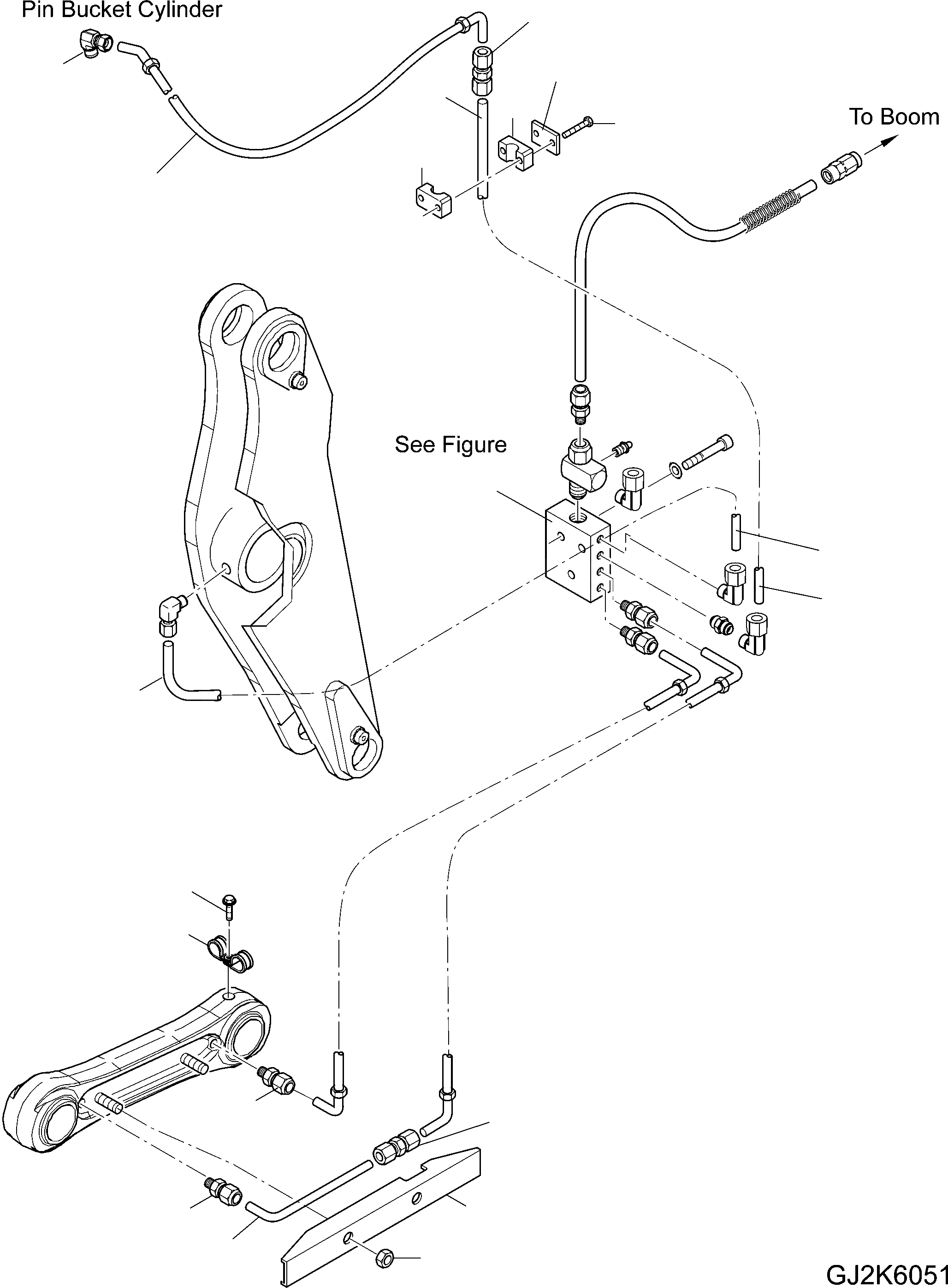 Pin Bucket Cylinder

To Boom

See Figure

GJ2K6051