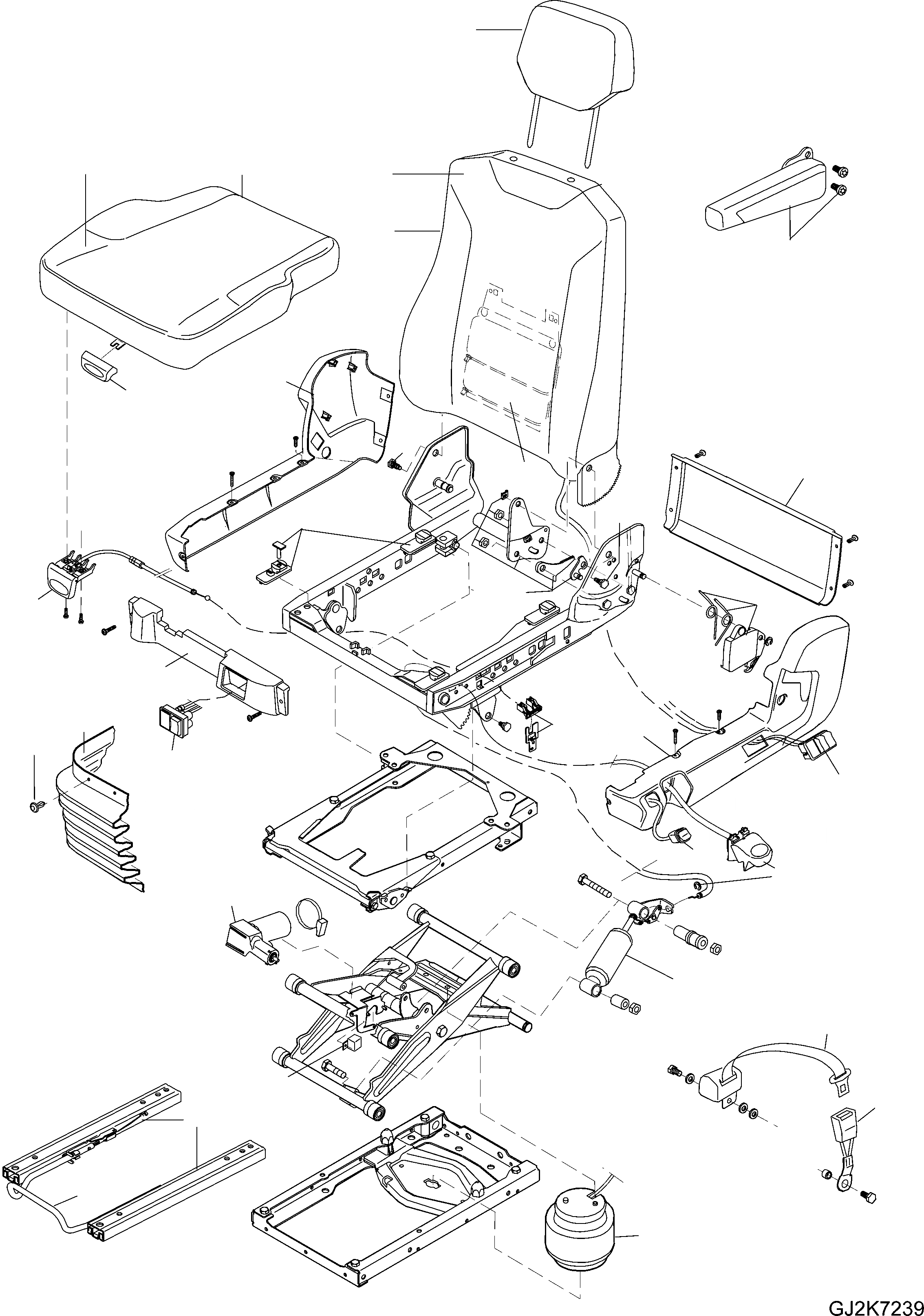 GJ2K7239