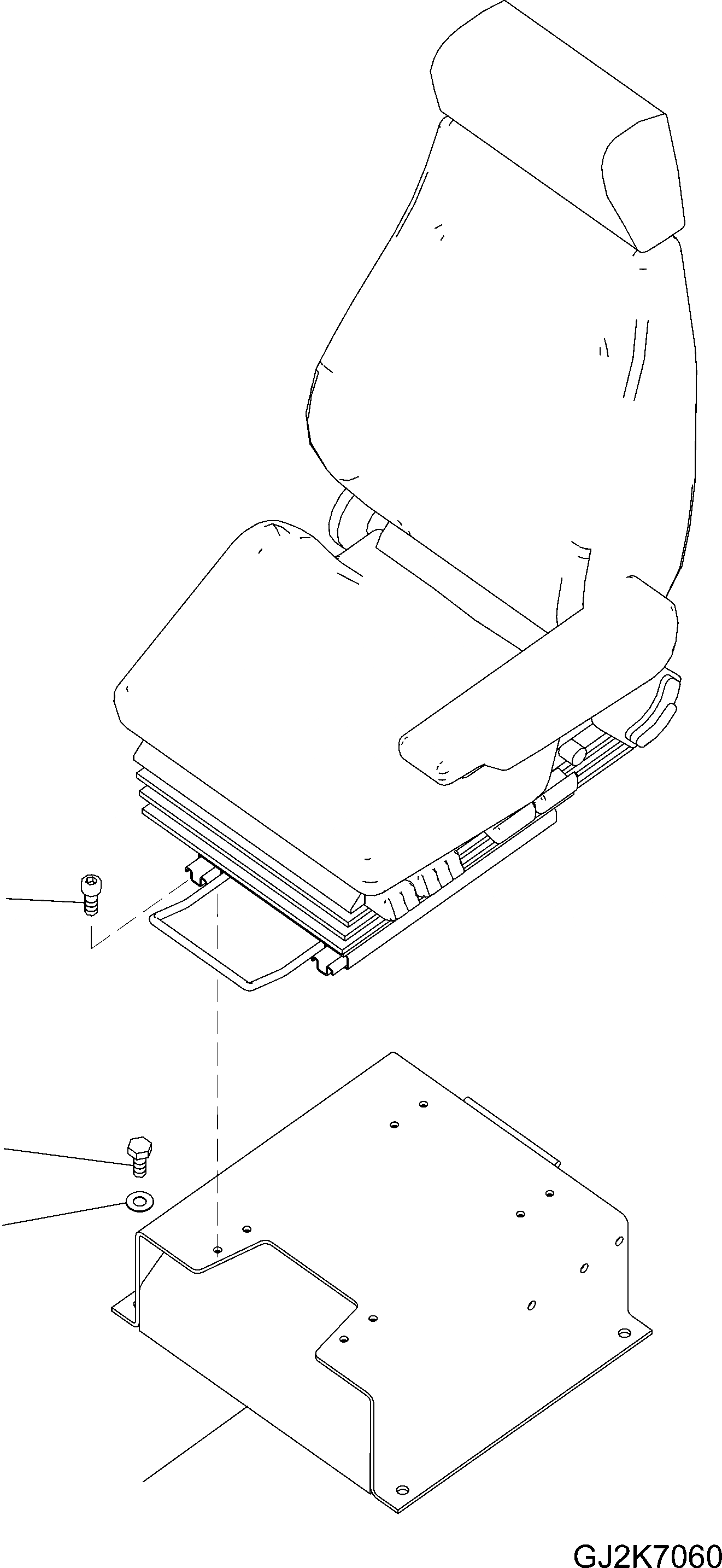 GJ2K7060