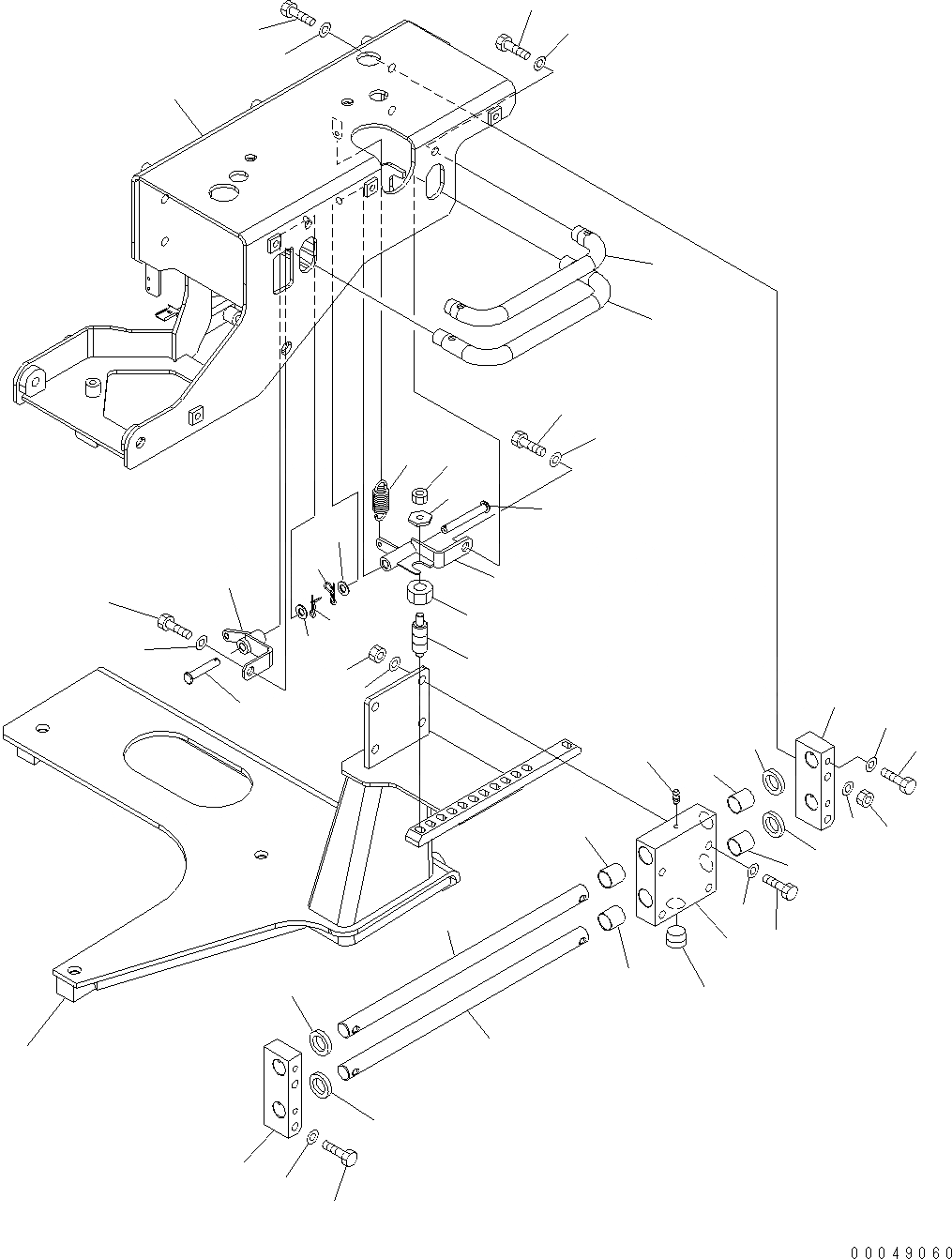 00049060