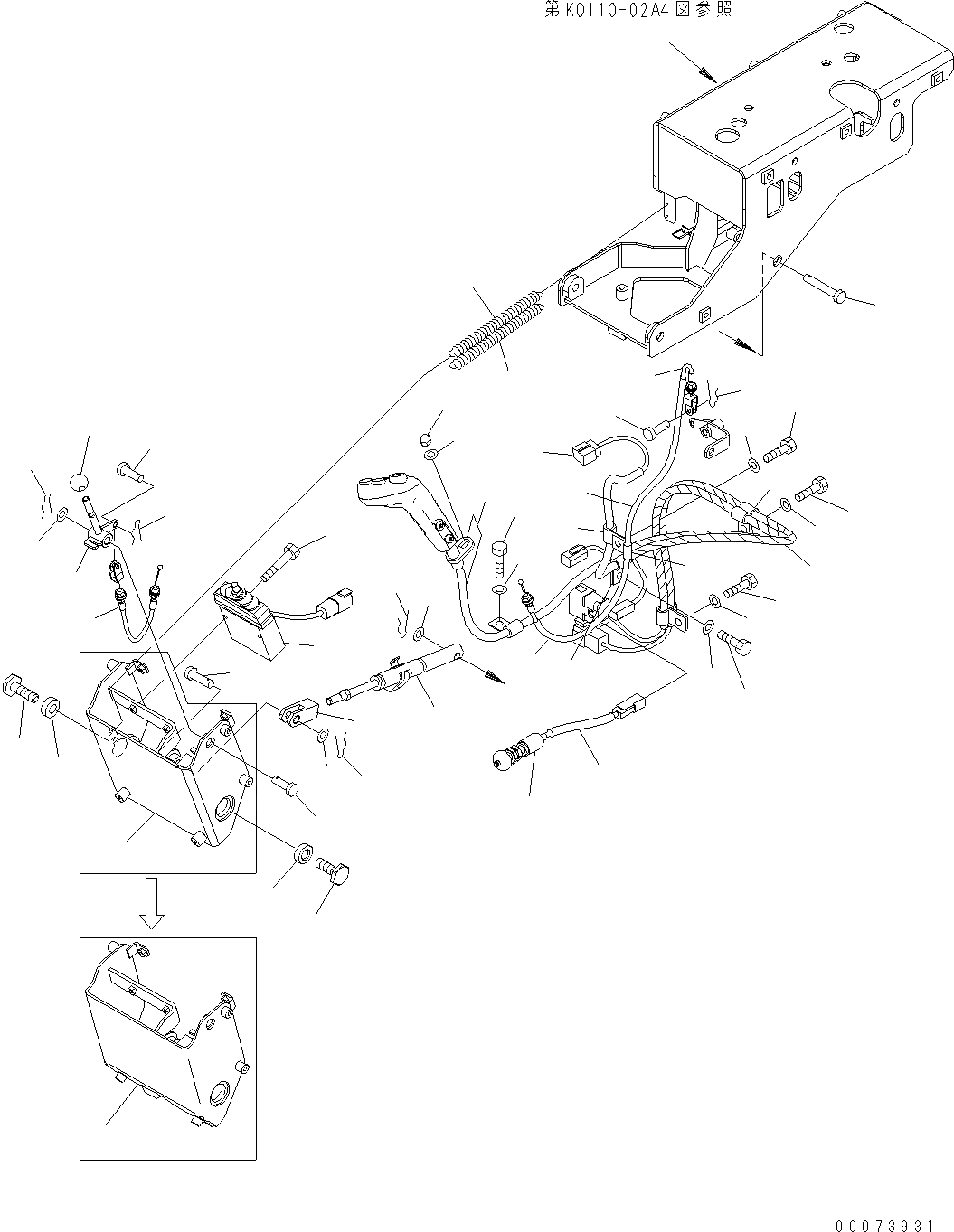 第K0110-02A4図参照

00073931