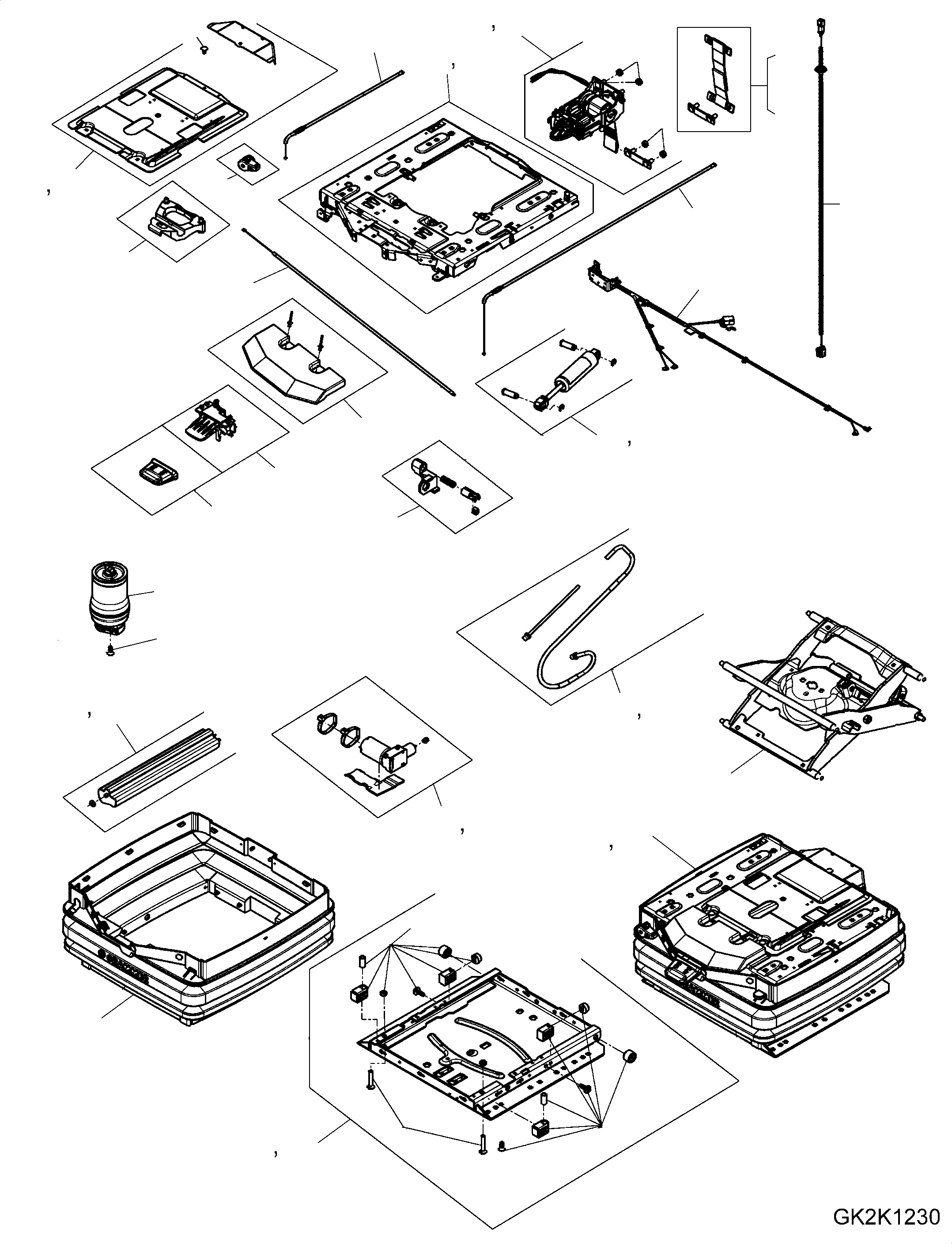 GK2K1230