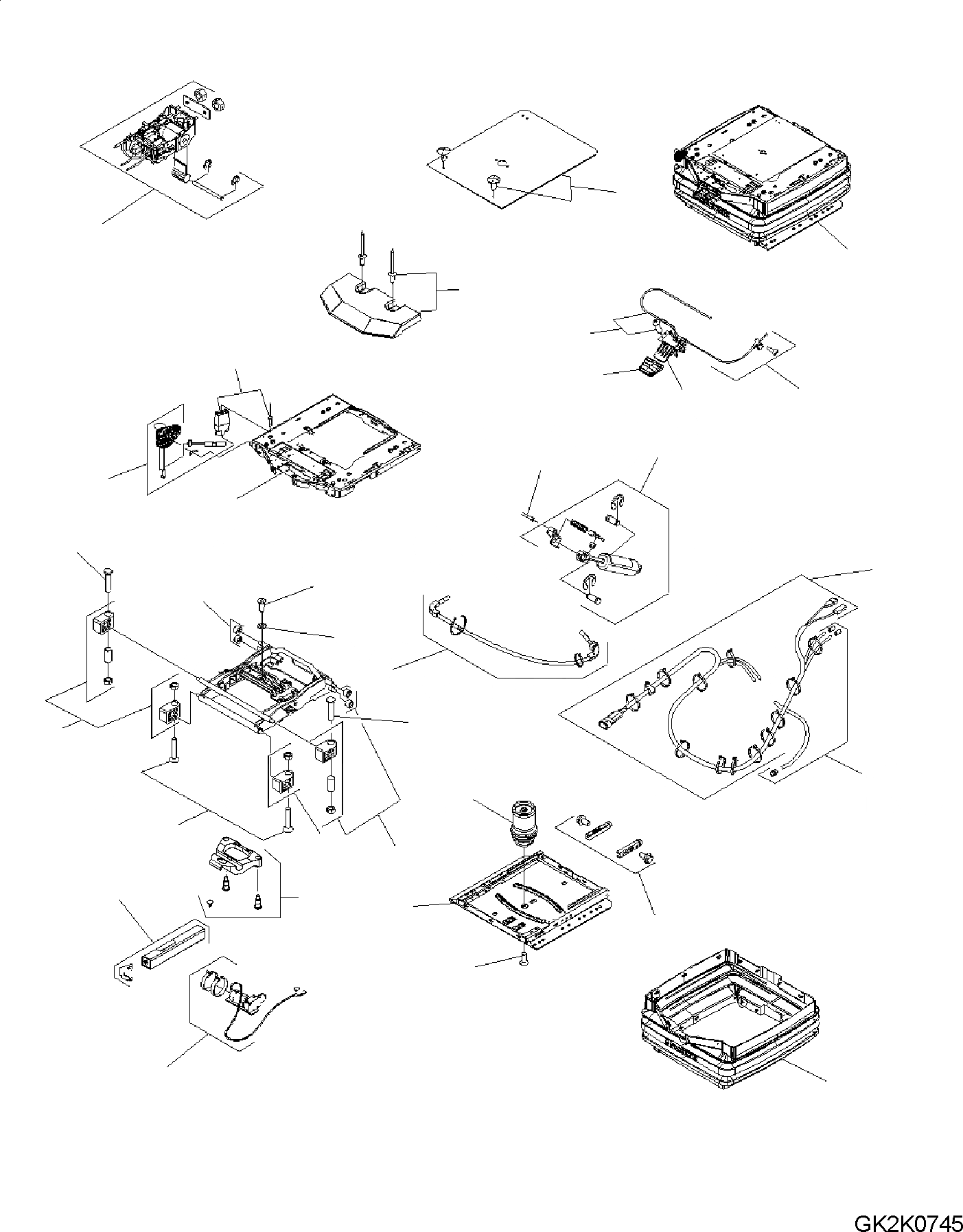 GK2K0745