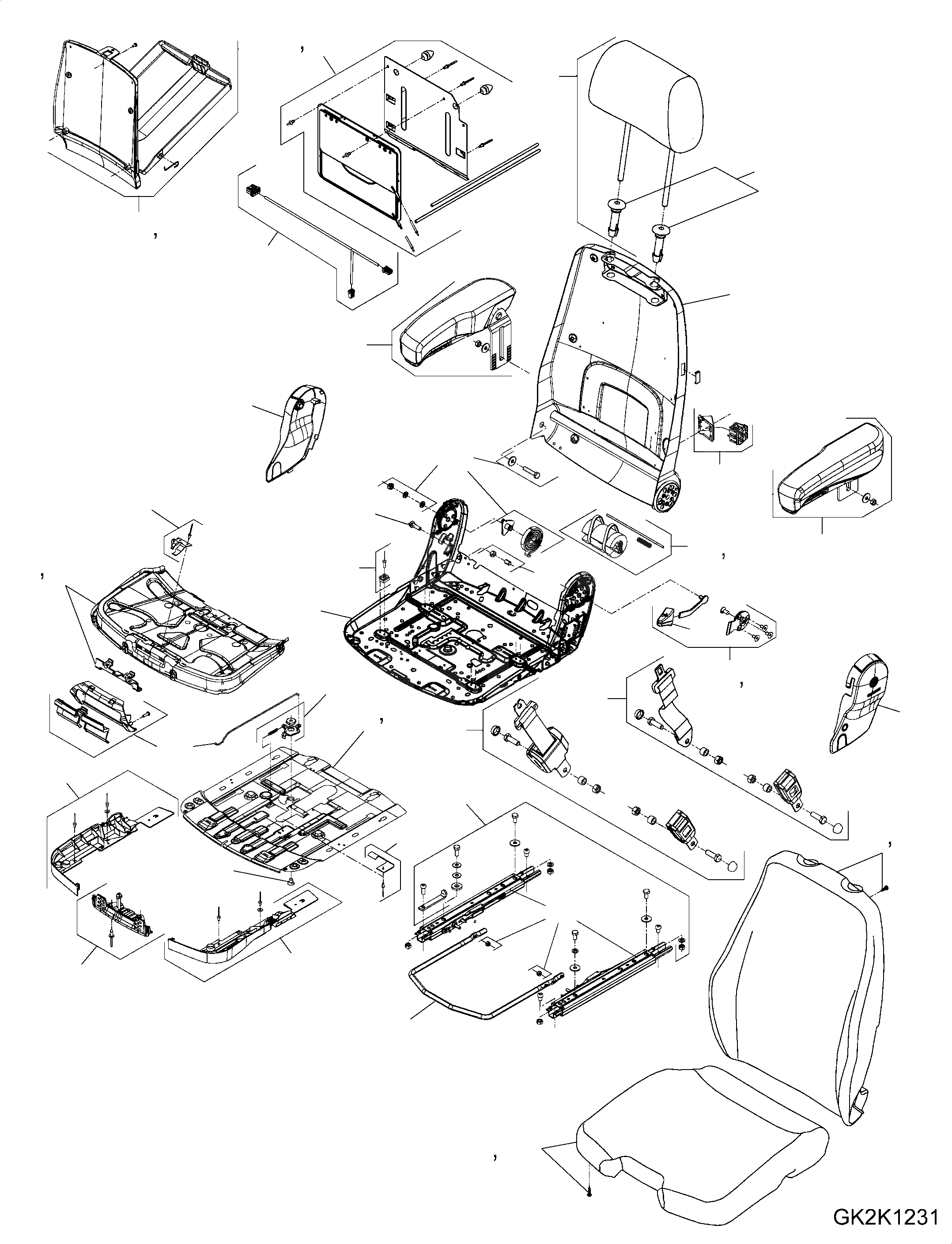 GK2K1231