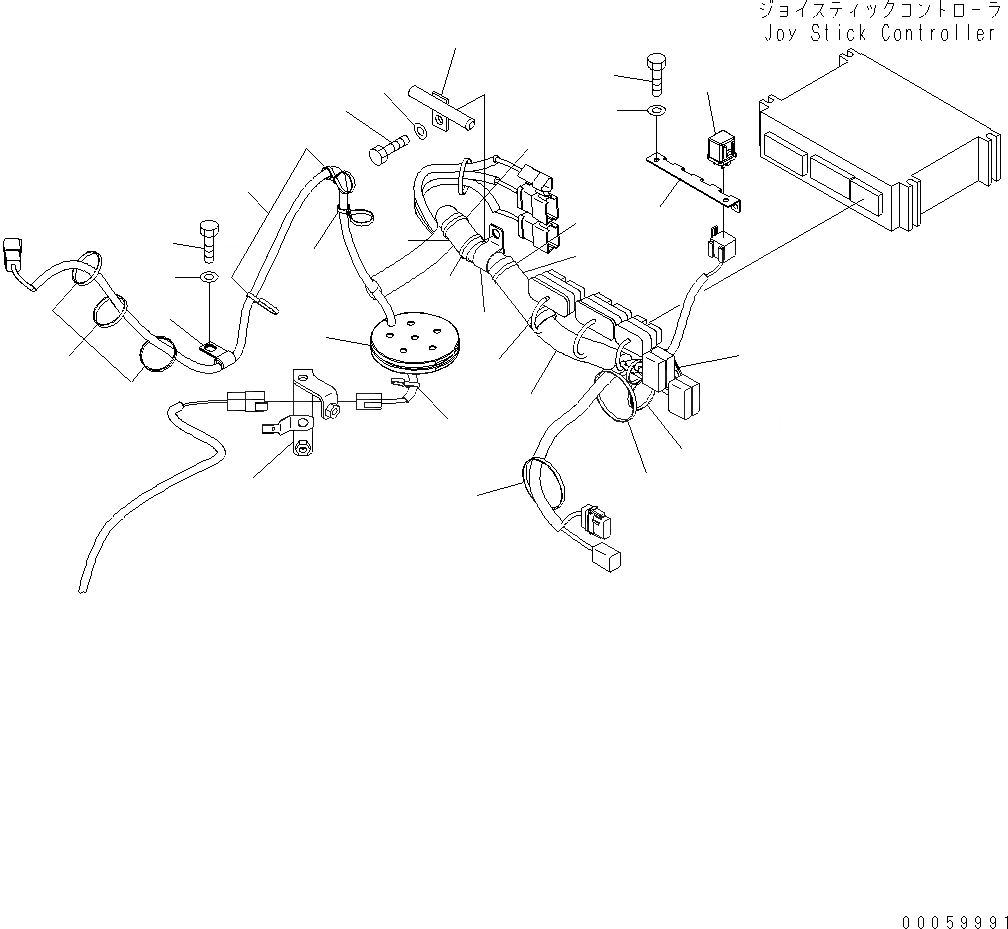 ジョイスティックコントローラ
Joy Stick Controller

00059991