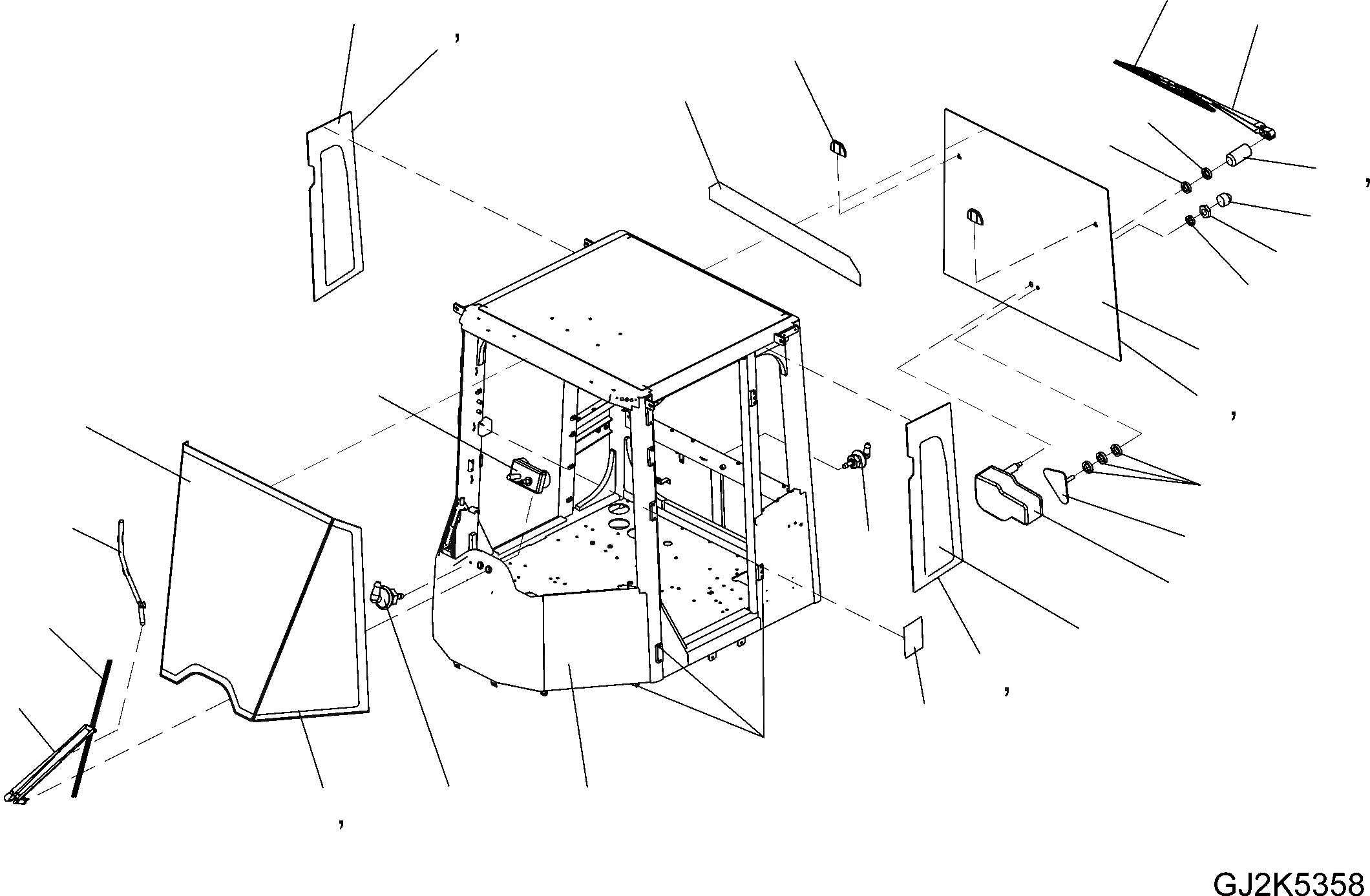 GJ2K5358