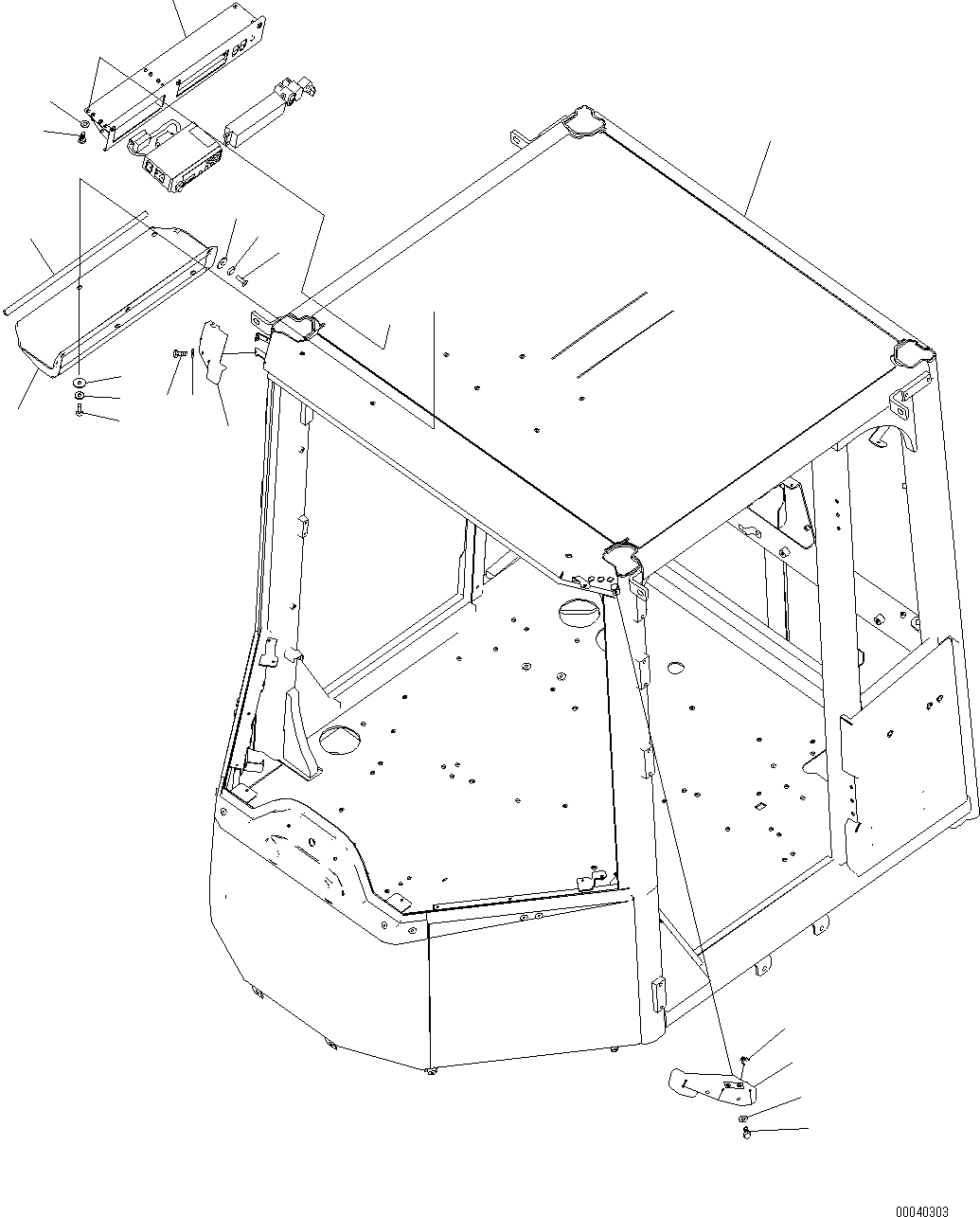 00040303