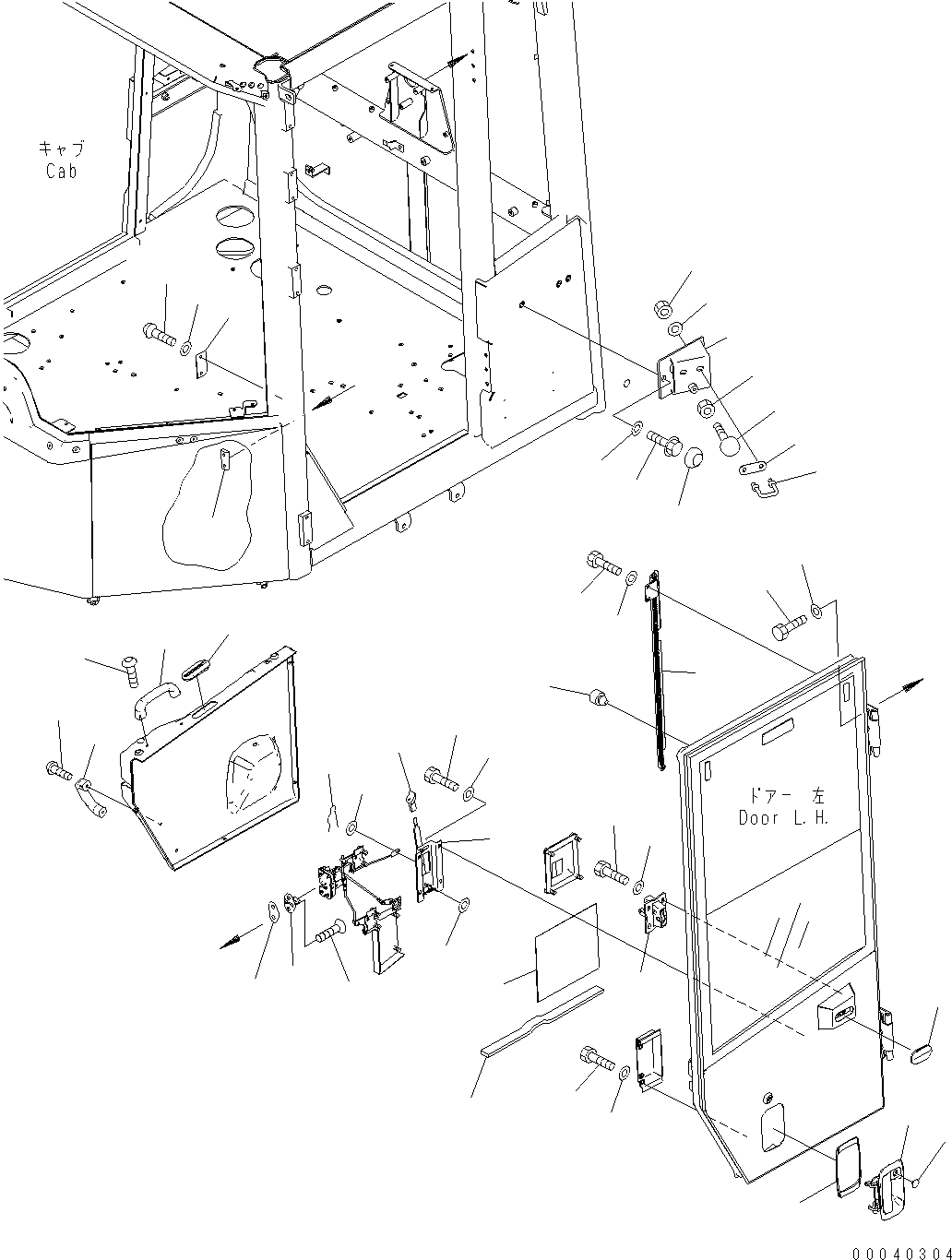 キャブ
Cab

ドアー 左
Door L.H.

00040304