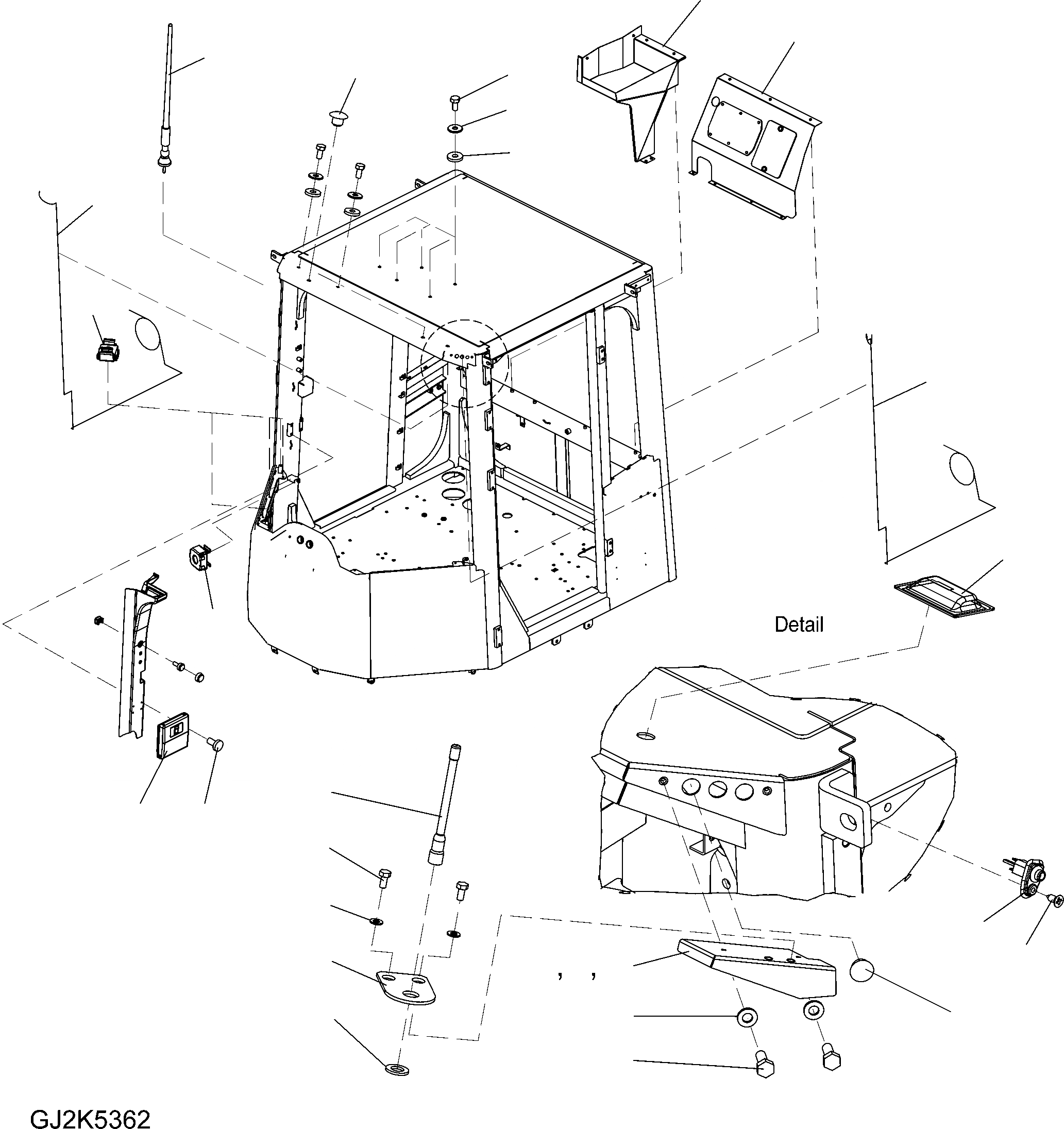 Detail

, ,

GJ2K5362