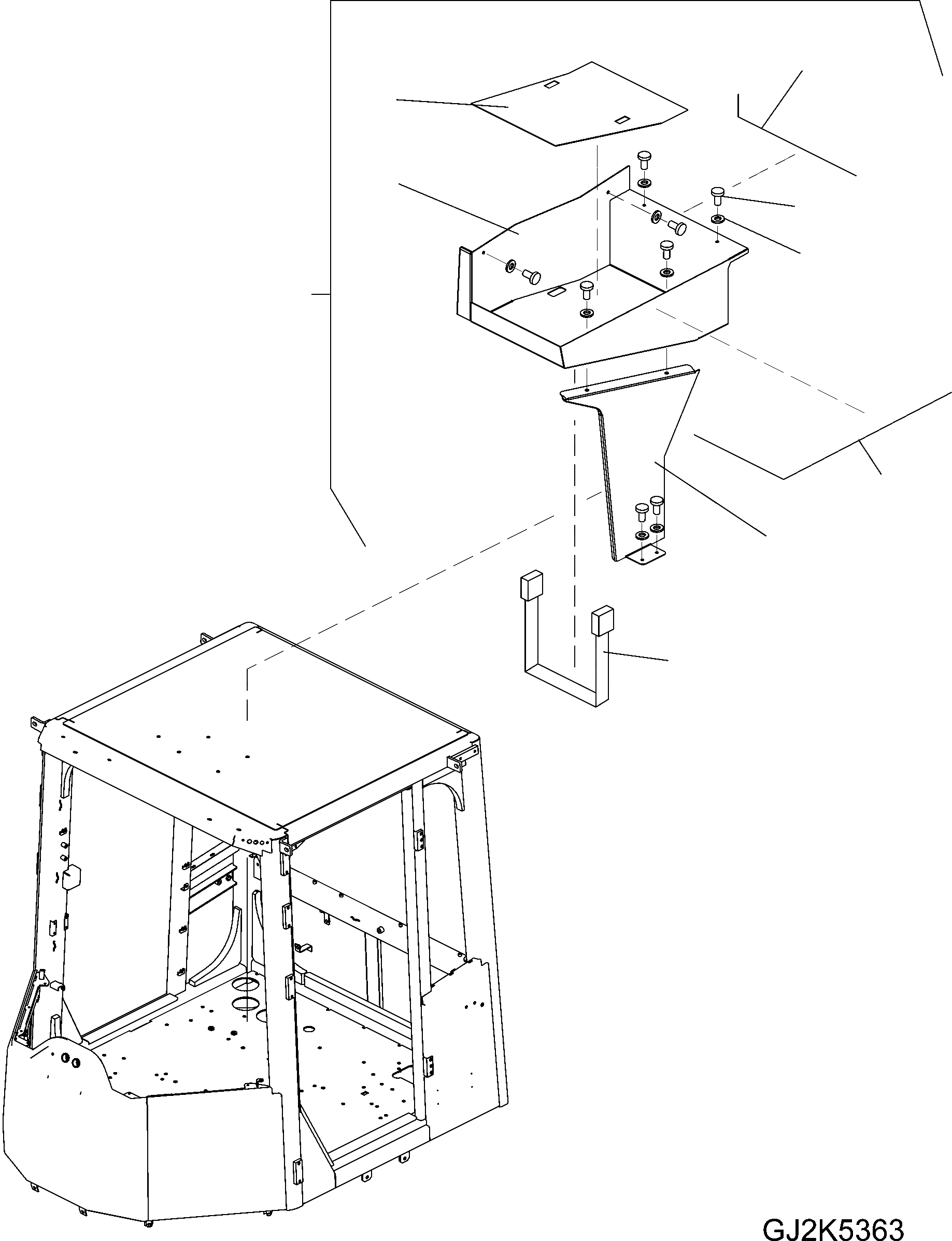 GJ2K5363