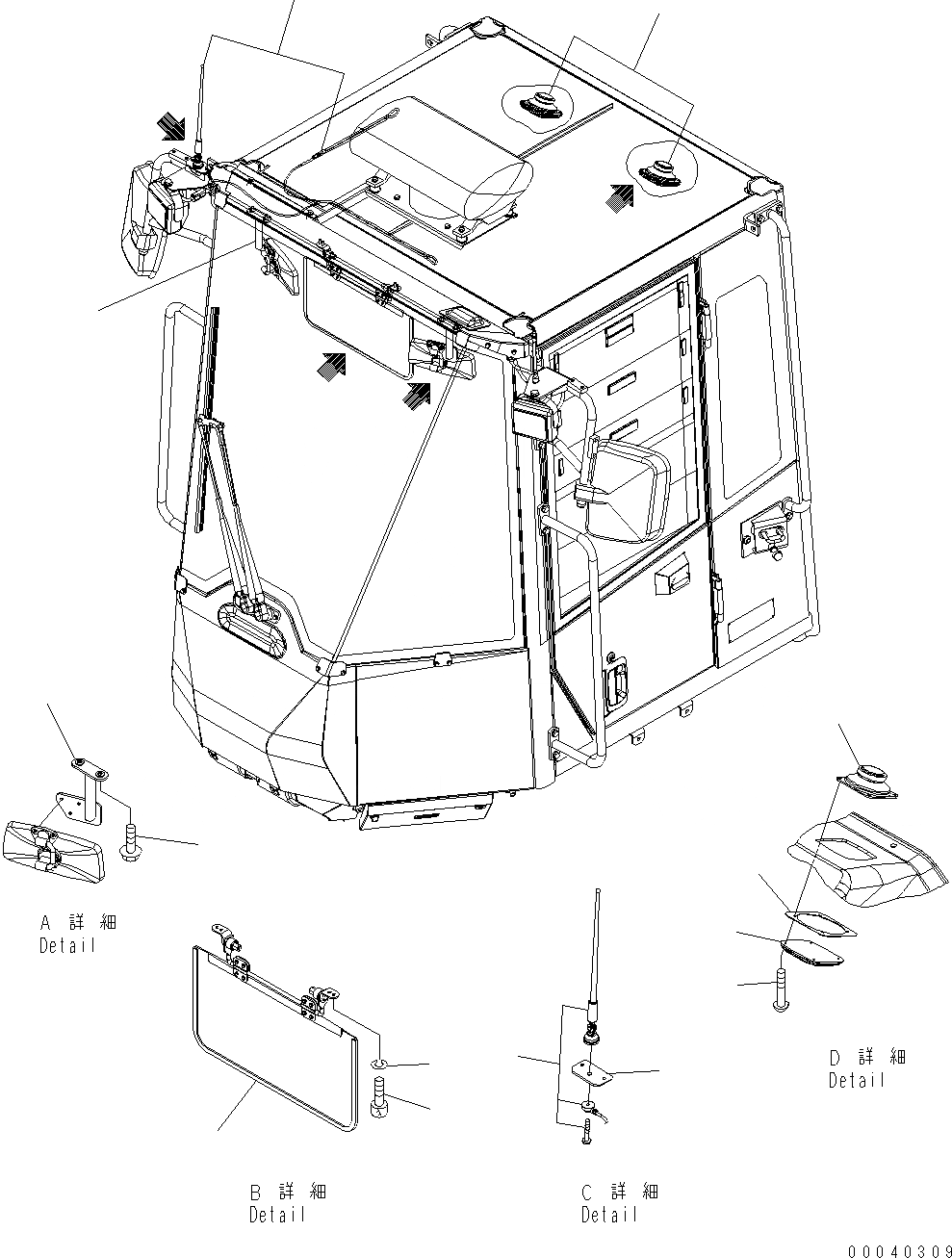 A 詳 細
Detail

B 詳 細
Detail

C 詳 細
Detail

D 詳 細
Detail

00040309