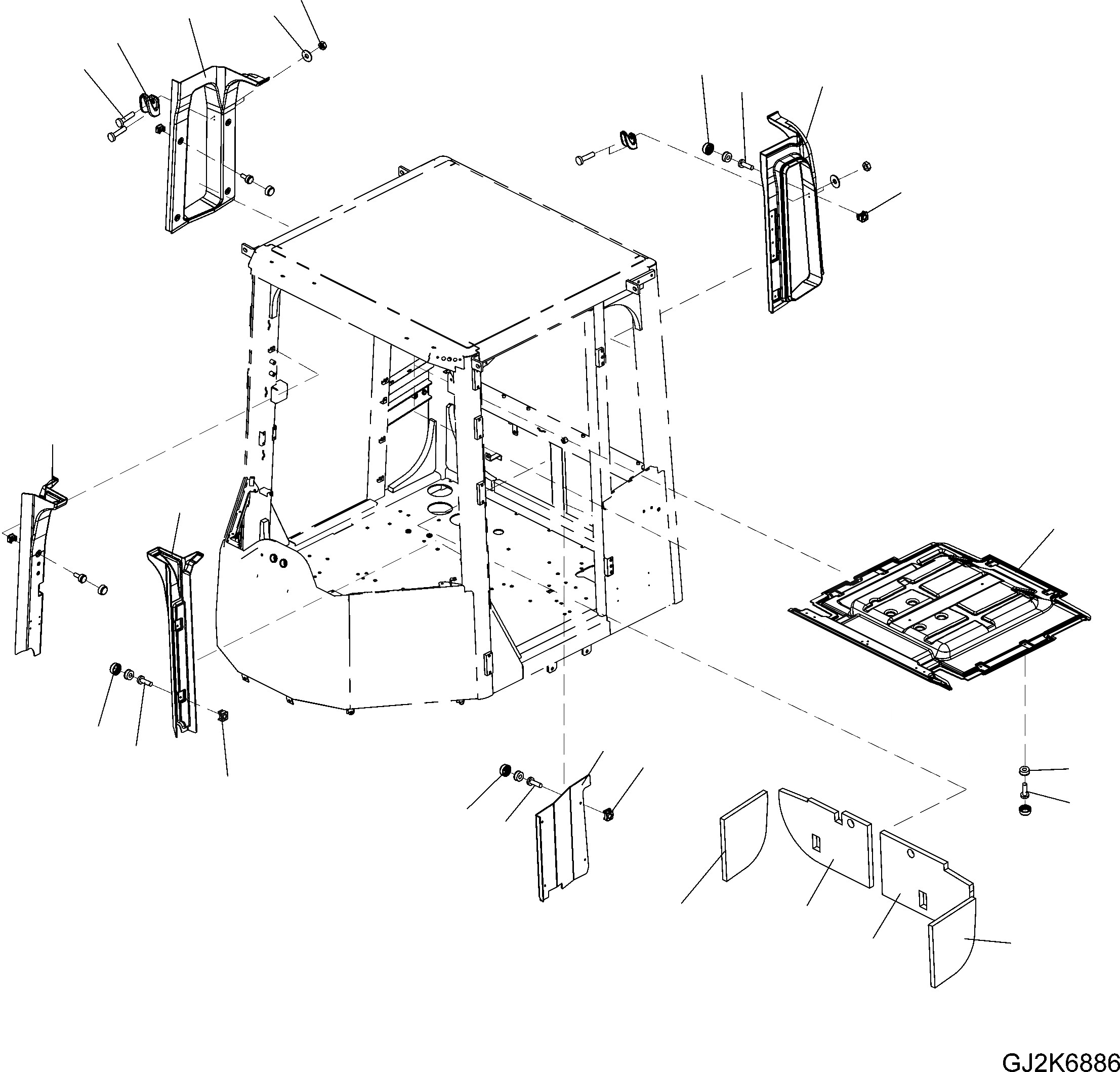 GJ2K6886