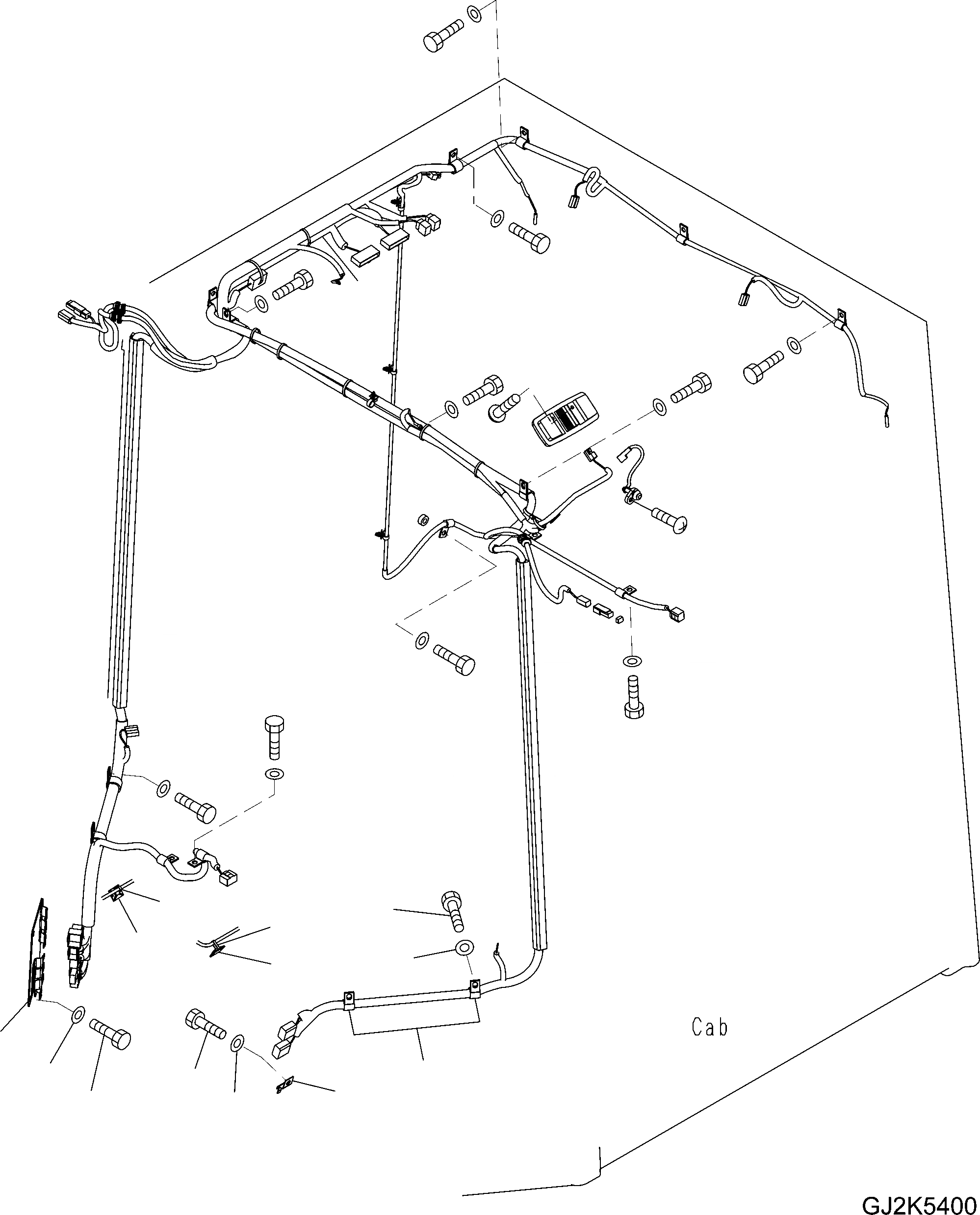 Cab

GJ2K5400