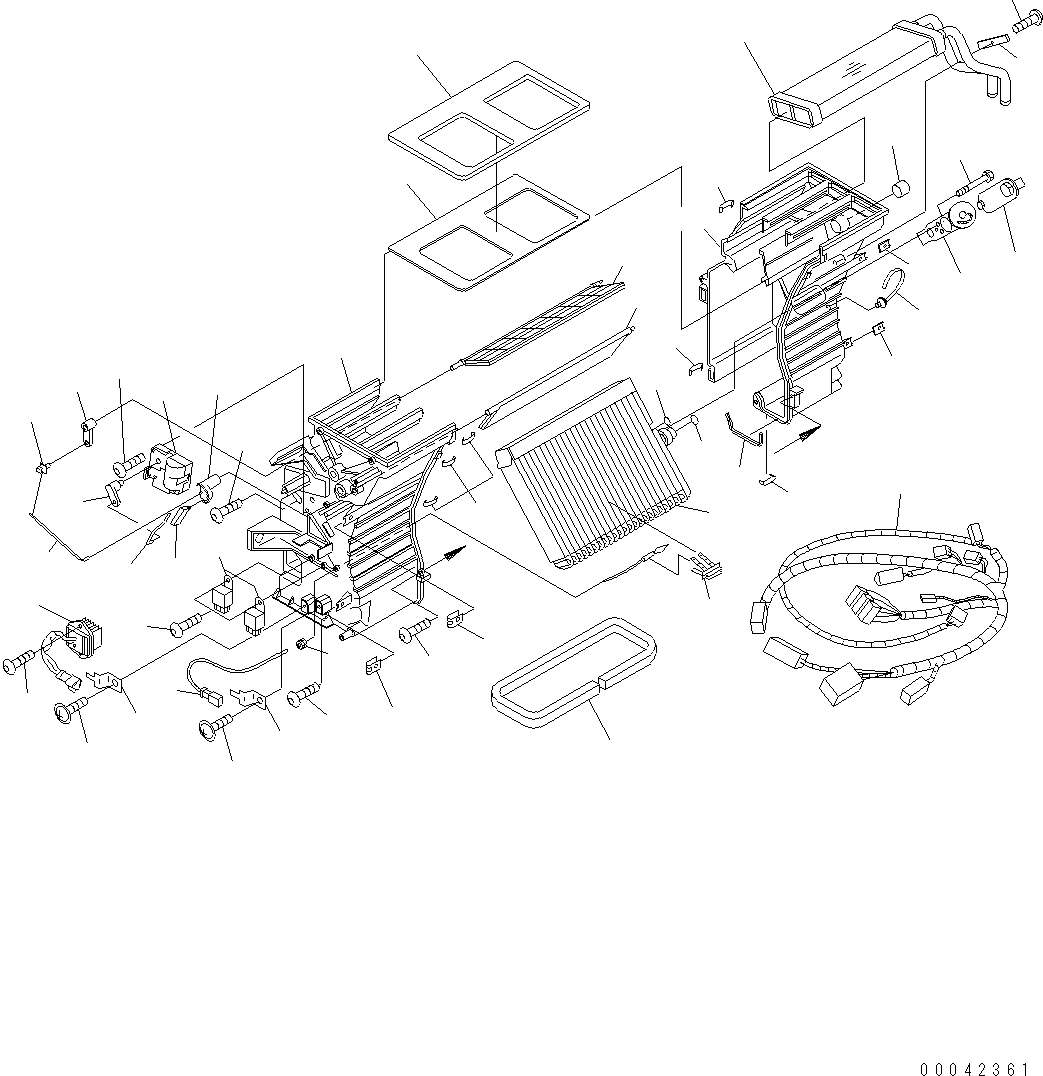 00042361