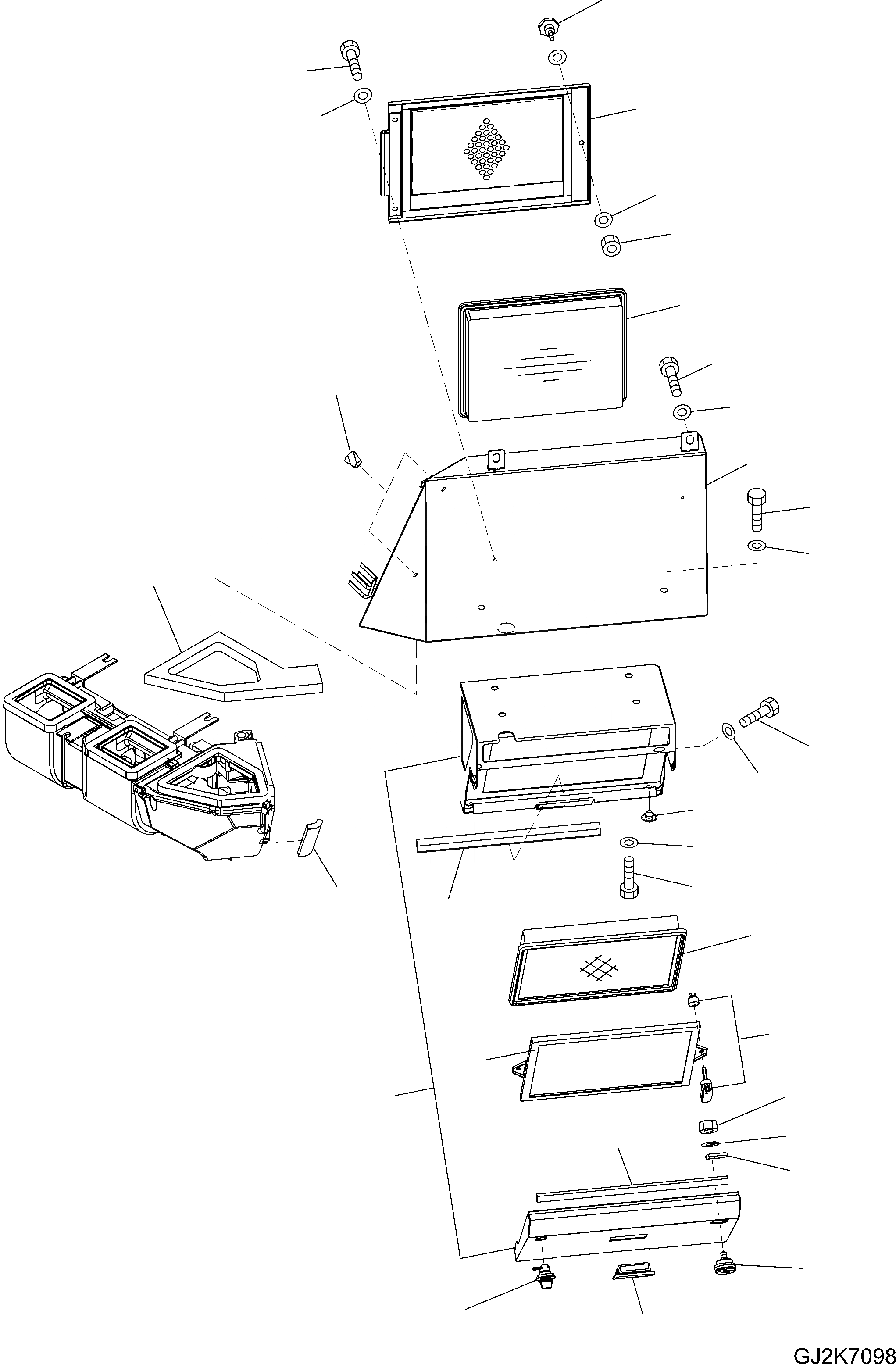 GJ2K7098