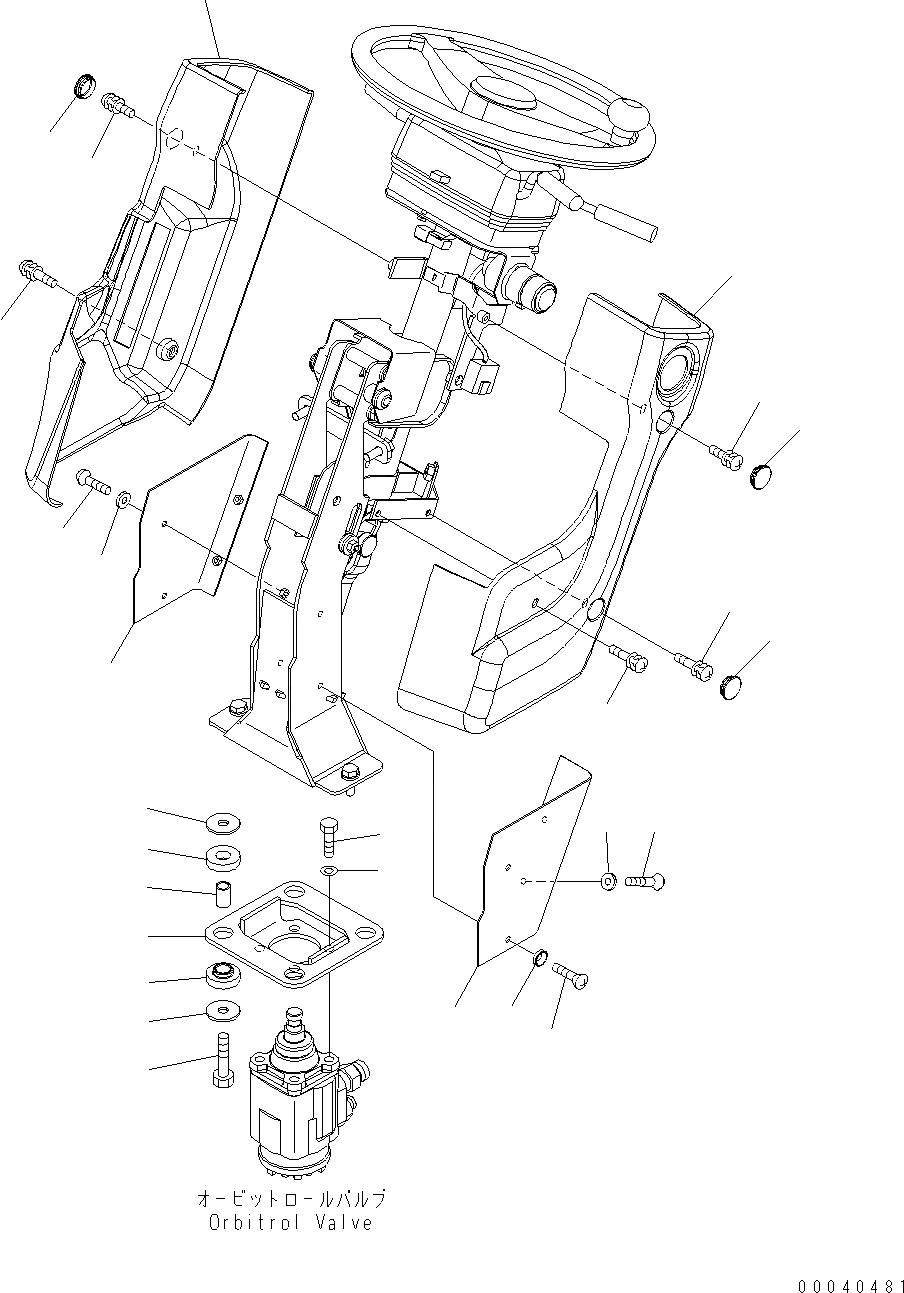 オービットロールバルブ
Orbitrol Valve

00040481