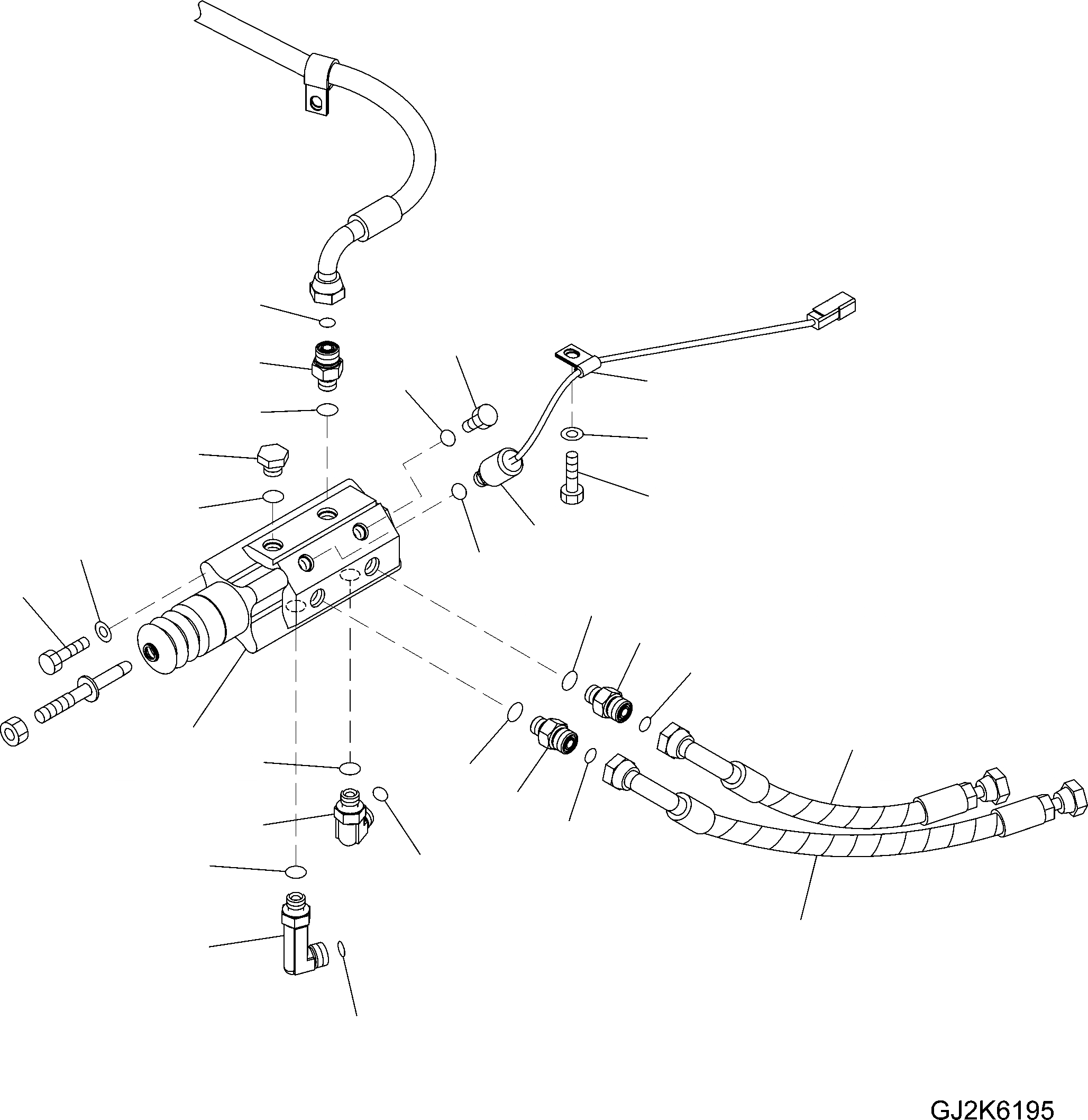 GJ2K6195