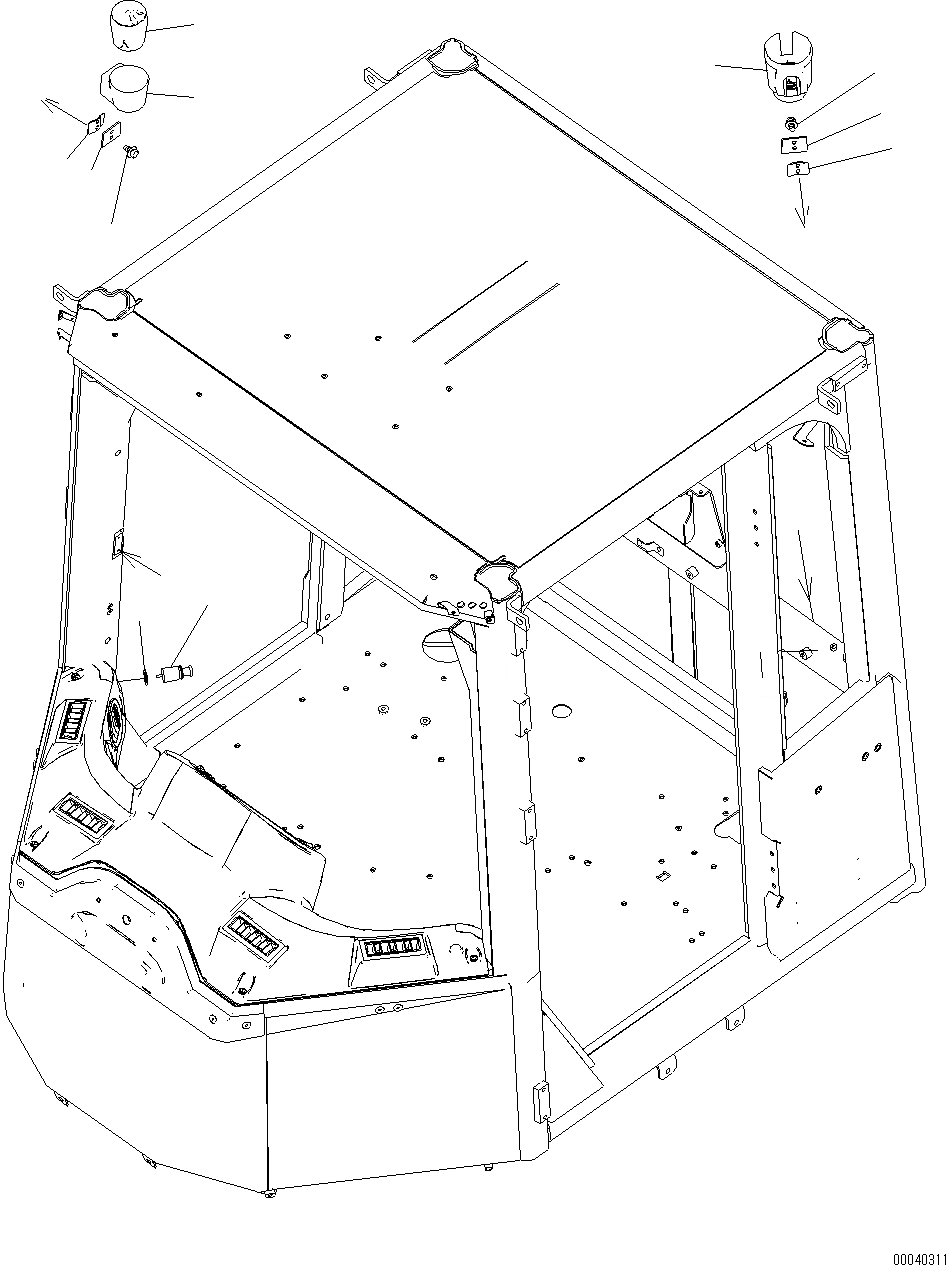 00040311