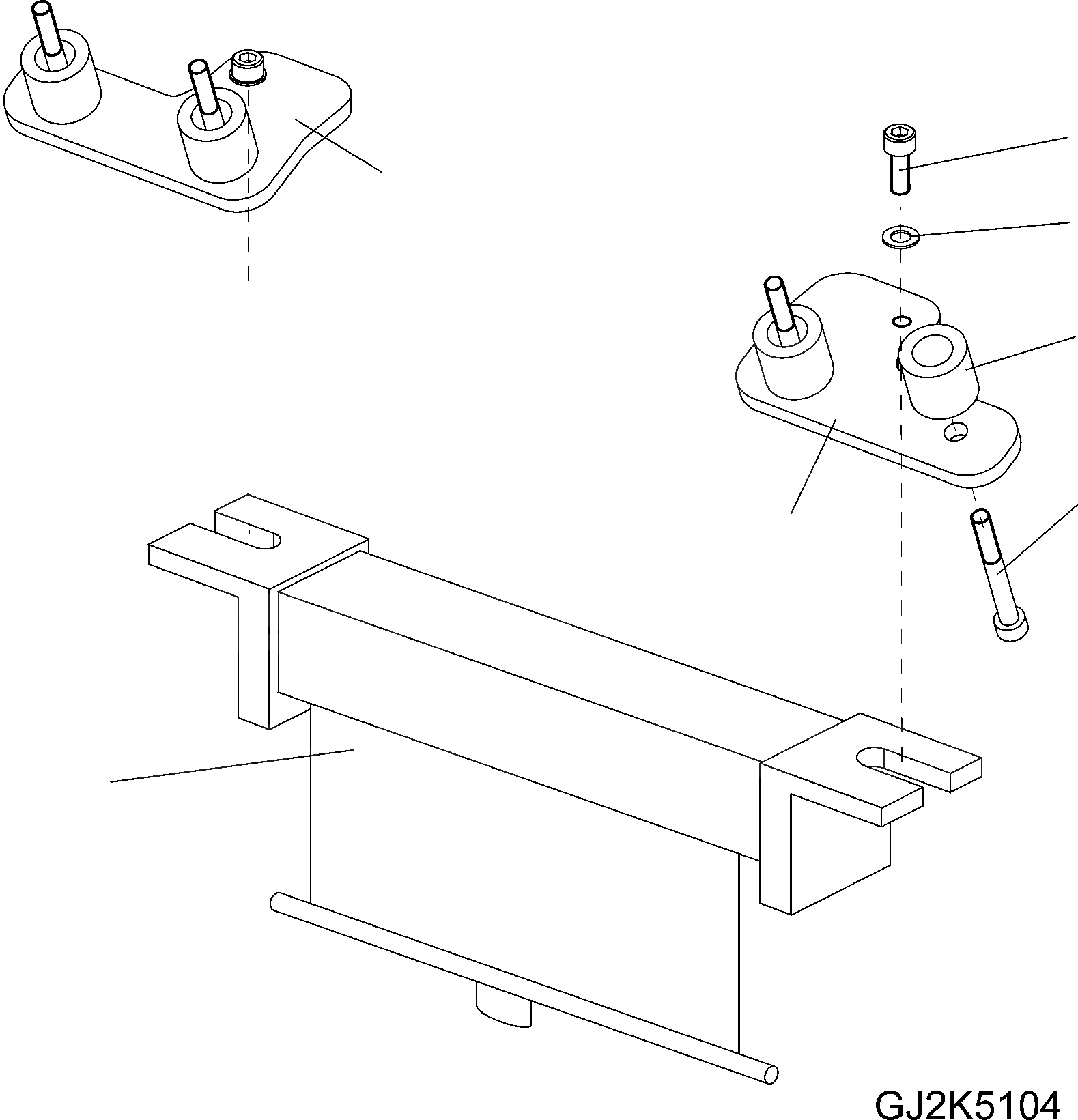 GJ2K5104