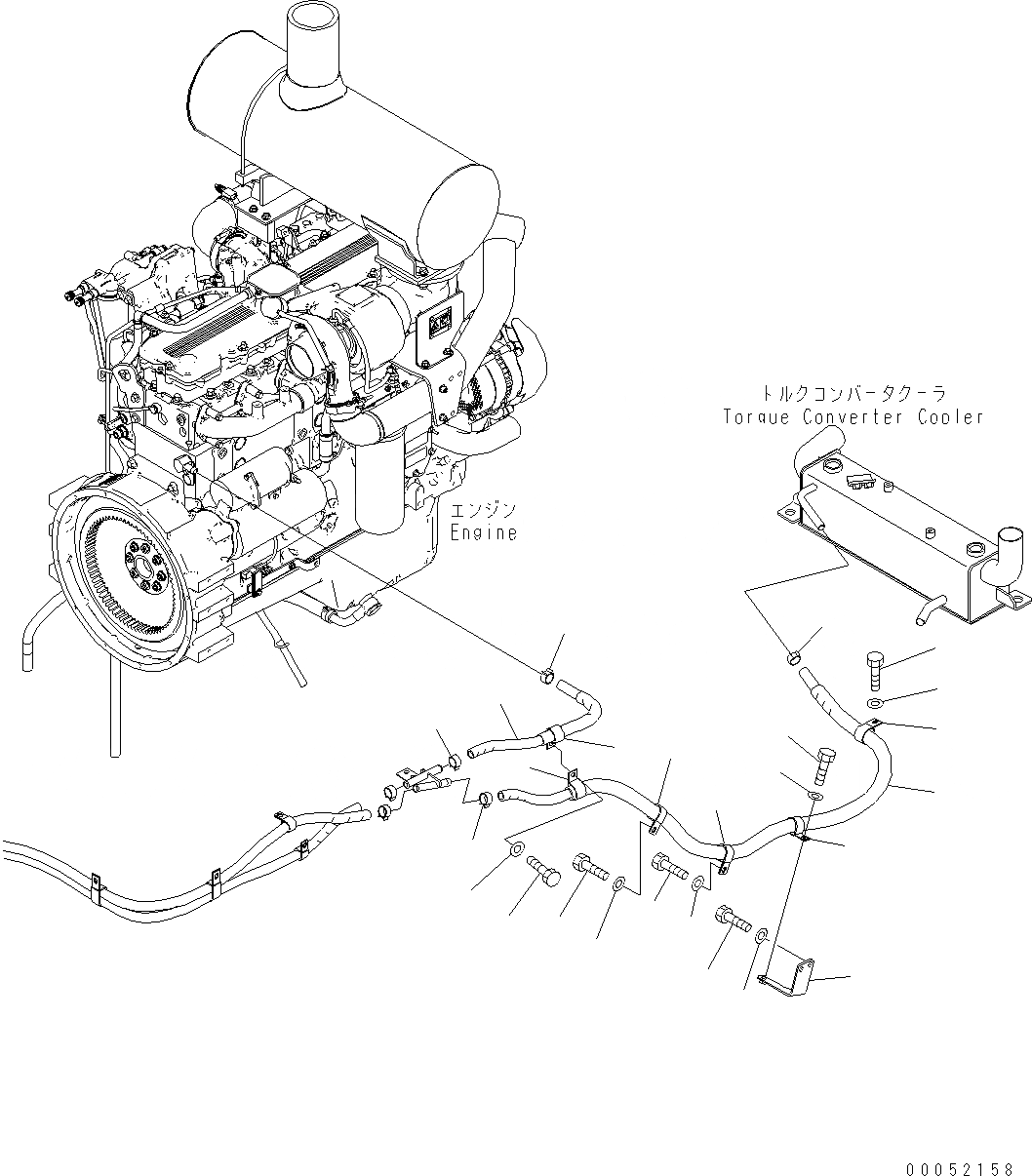 トルクコンバータクーラ
Torque Converter Cooler

エンジン
Engine

00052158