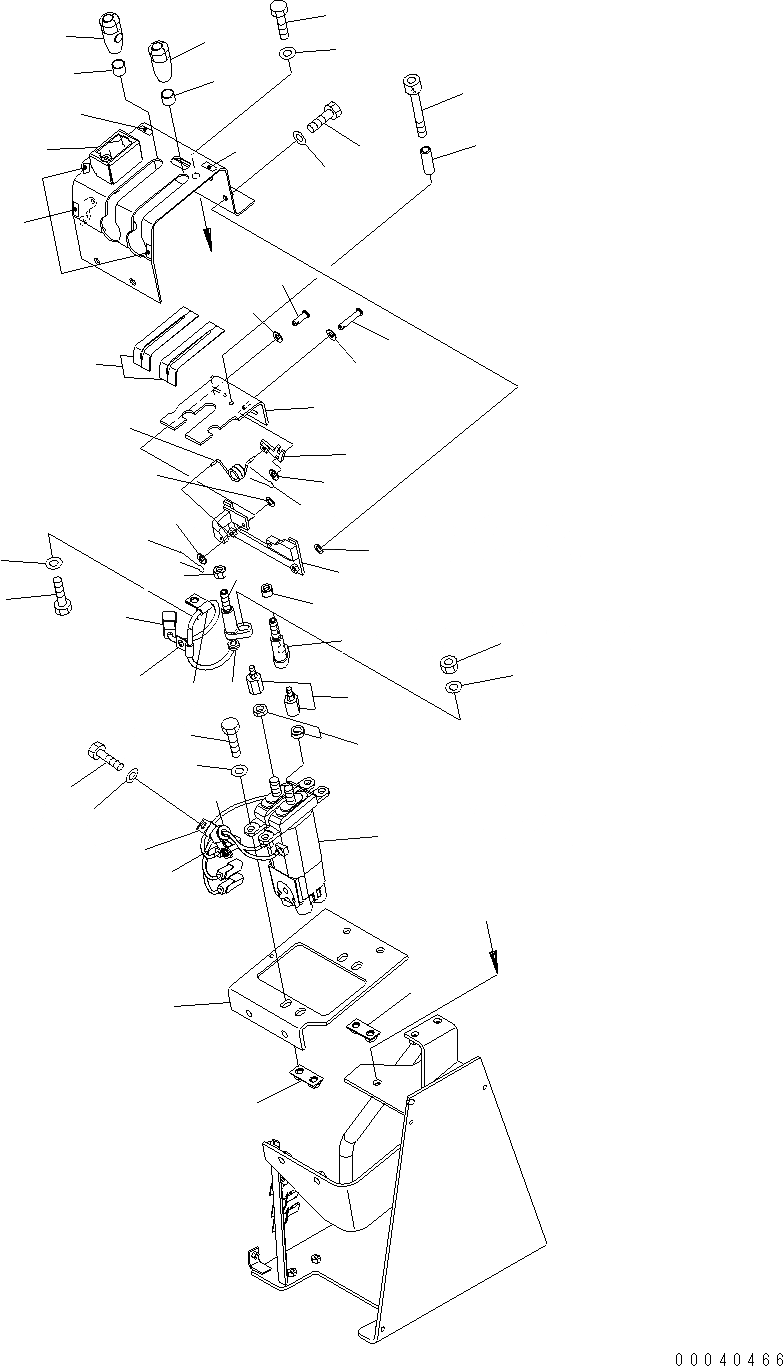 00040466