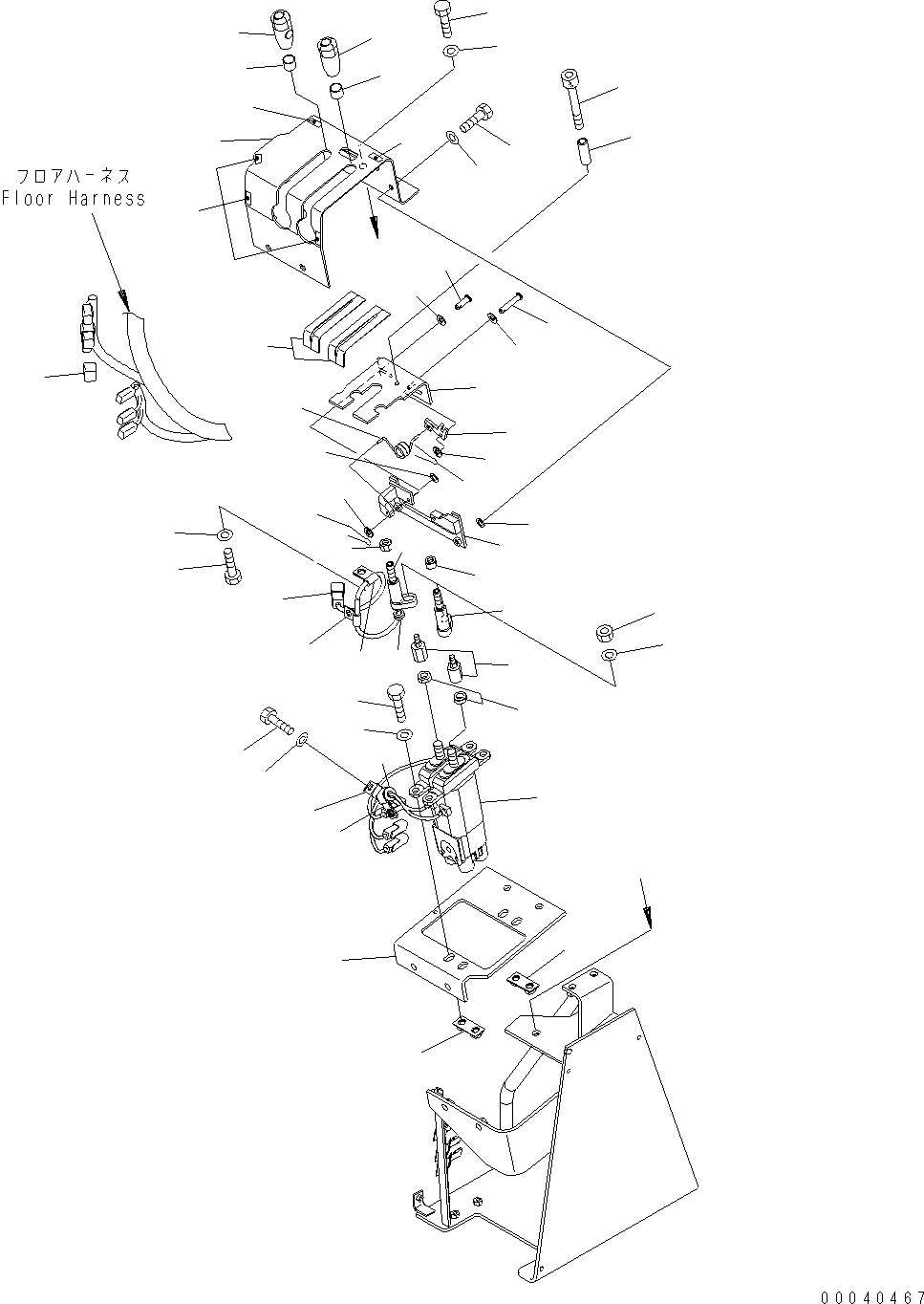 フロアハーネス
Floor Harness

00040467