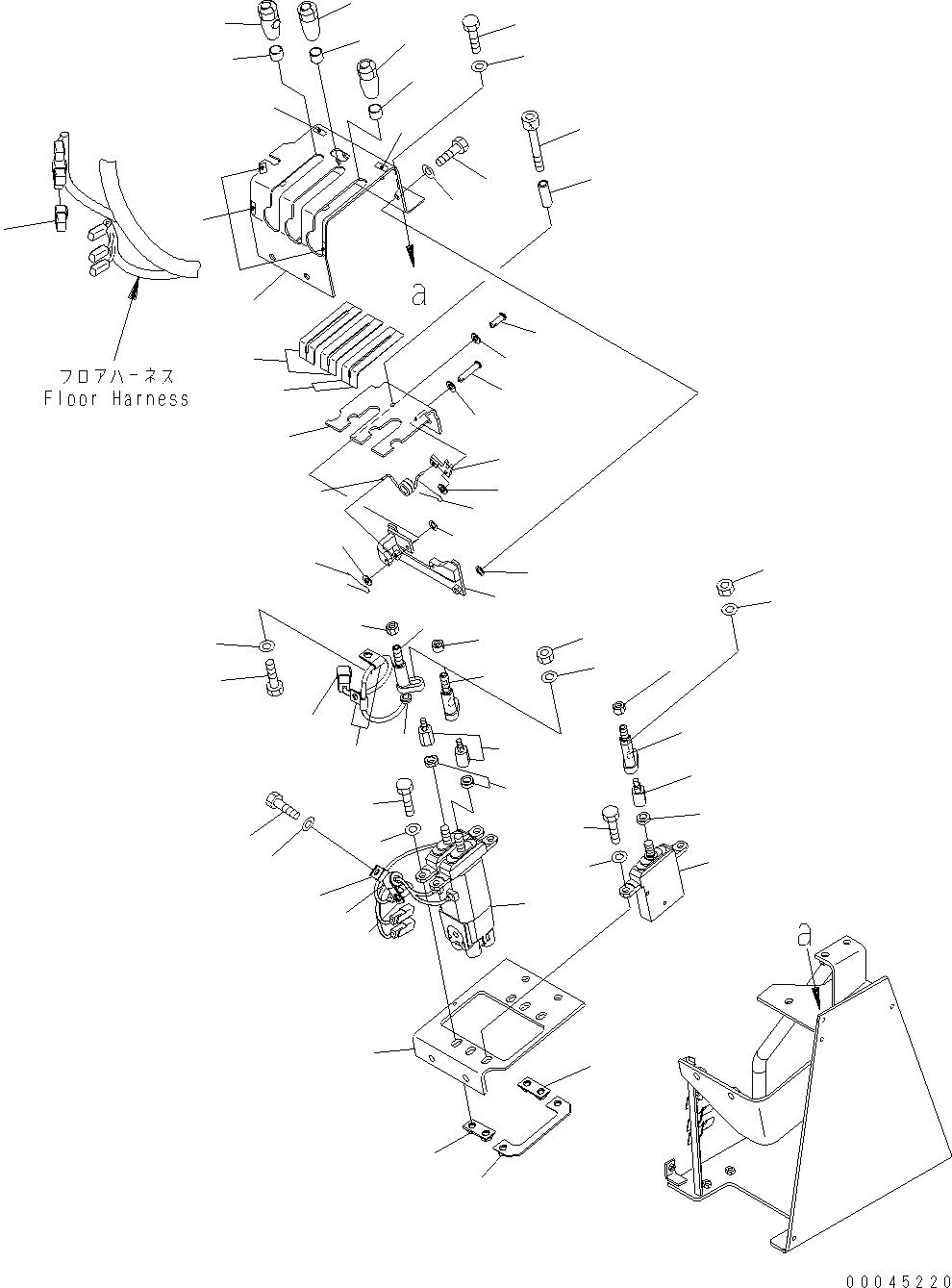 フロアハーネス
Floor Harness

a

a

00045220