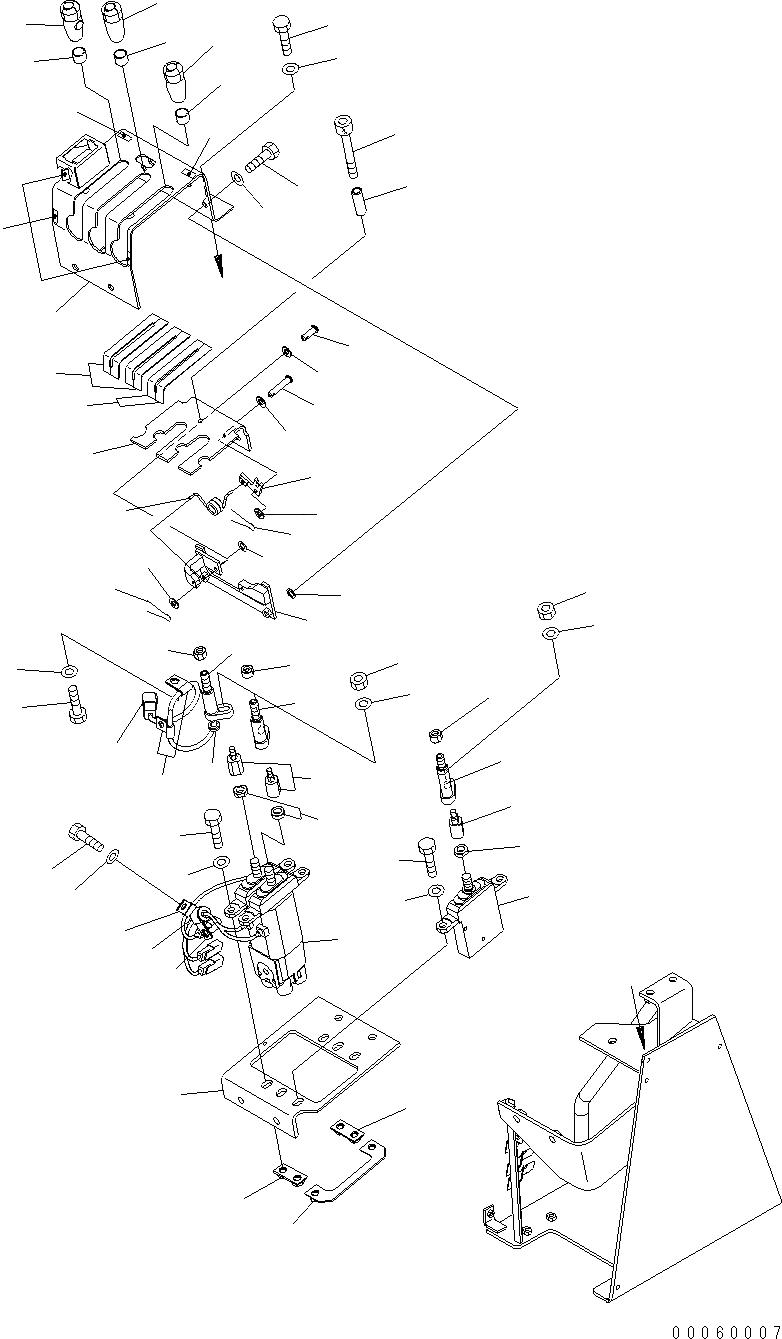 00060007