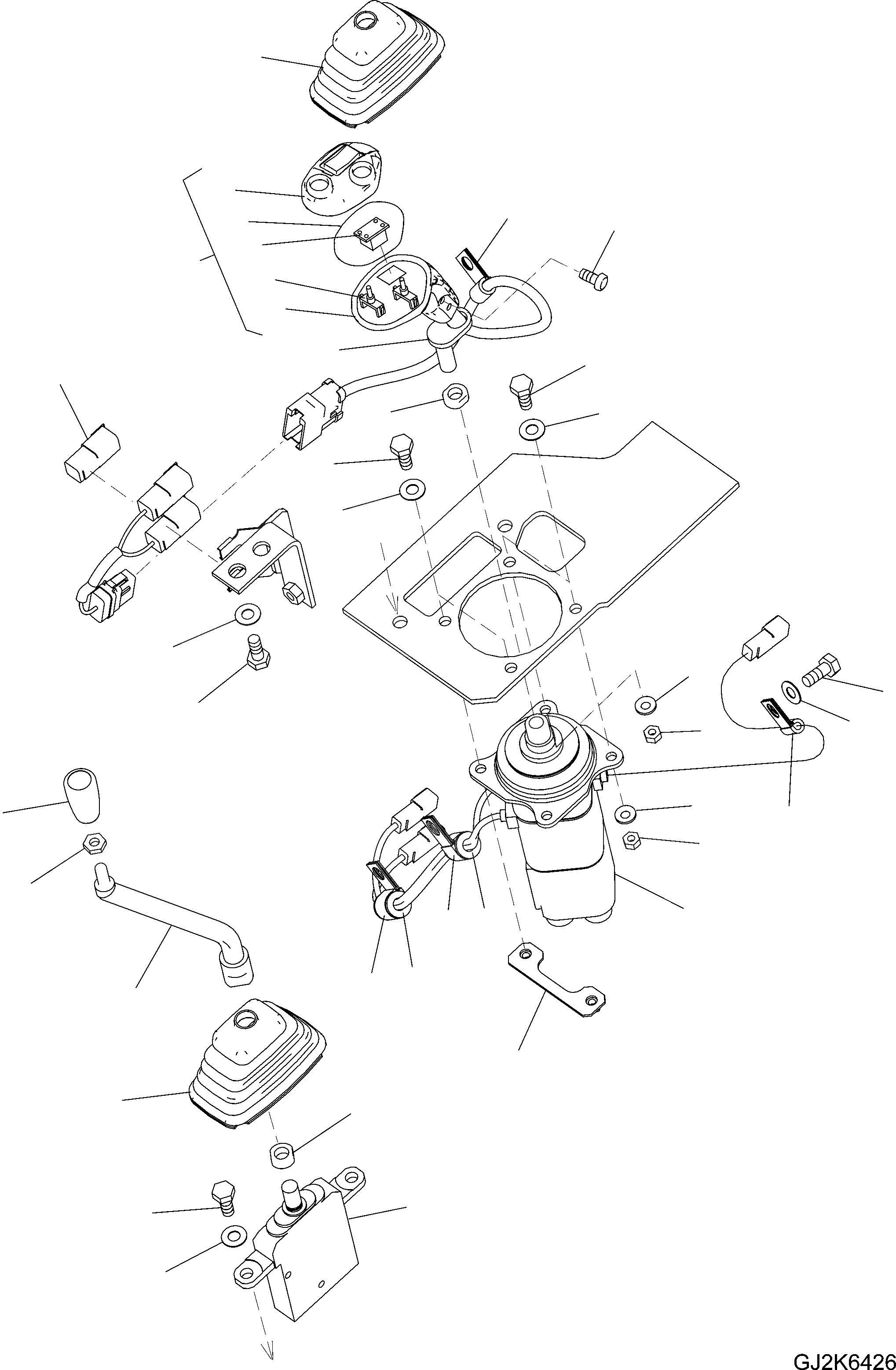 GJ2K6426