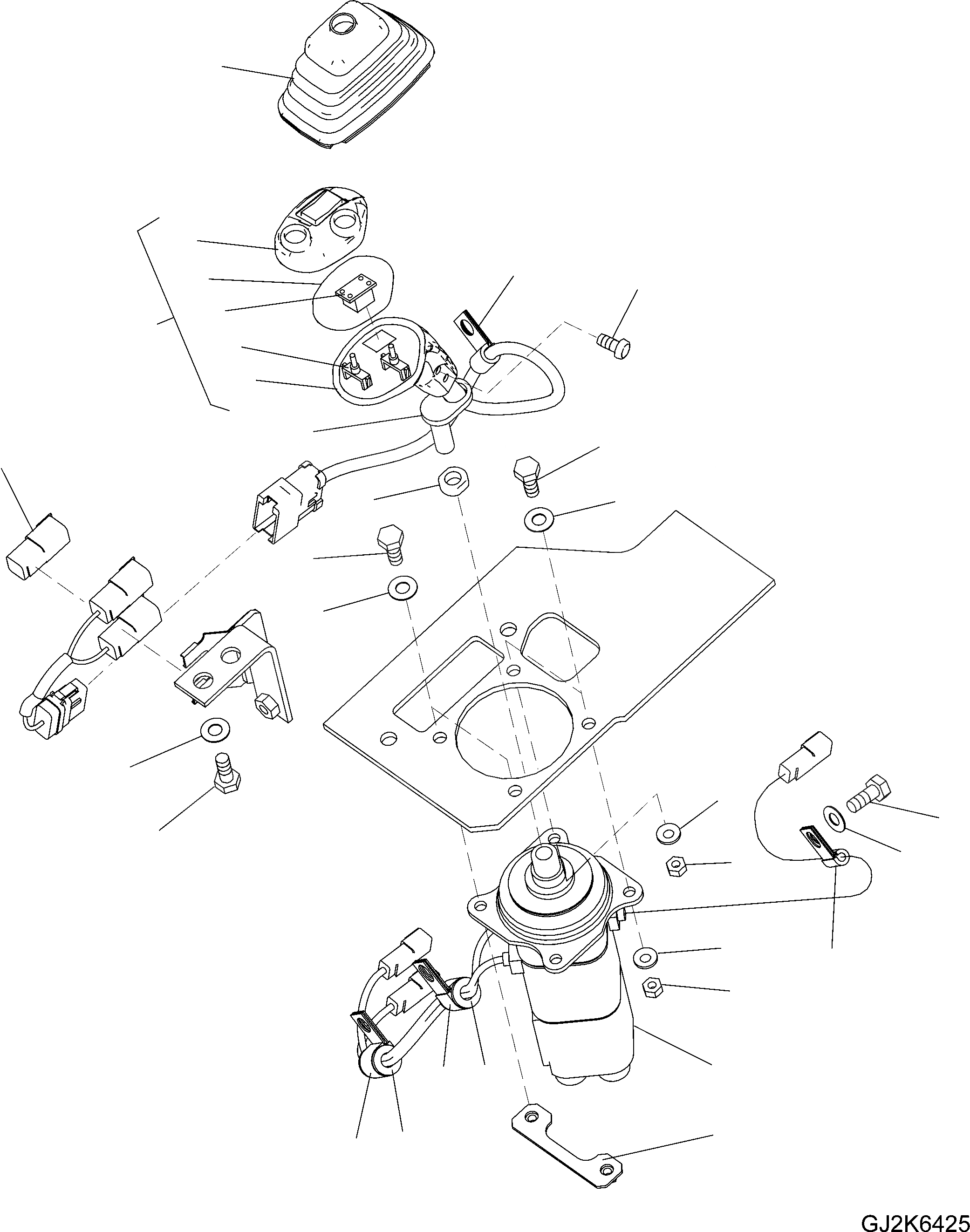 GJ2K6425