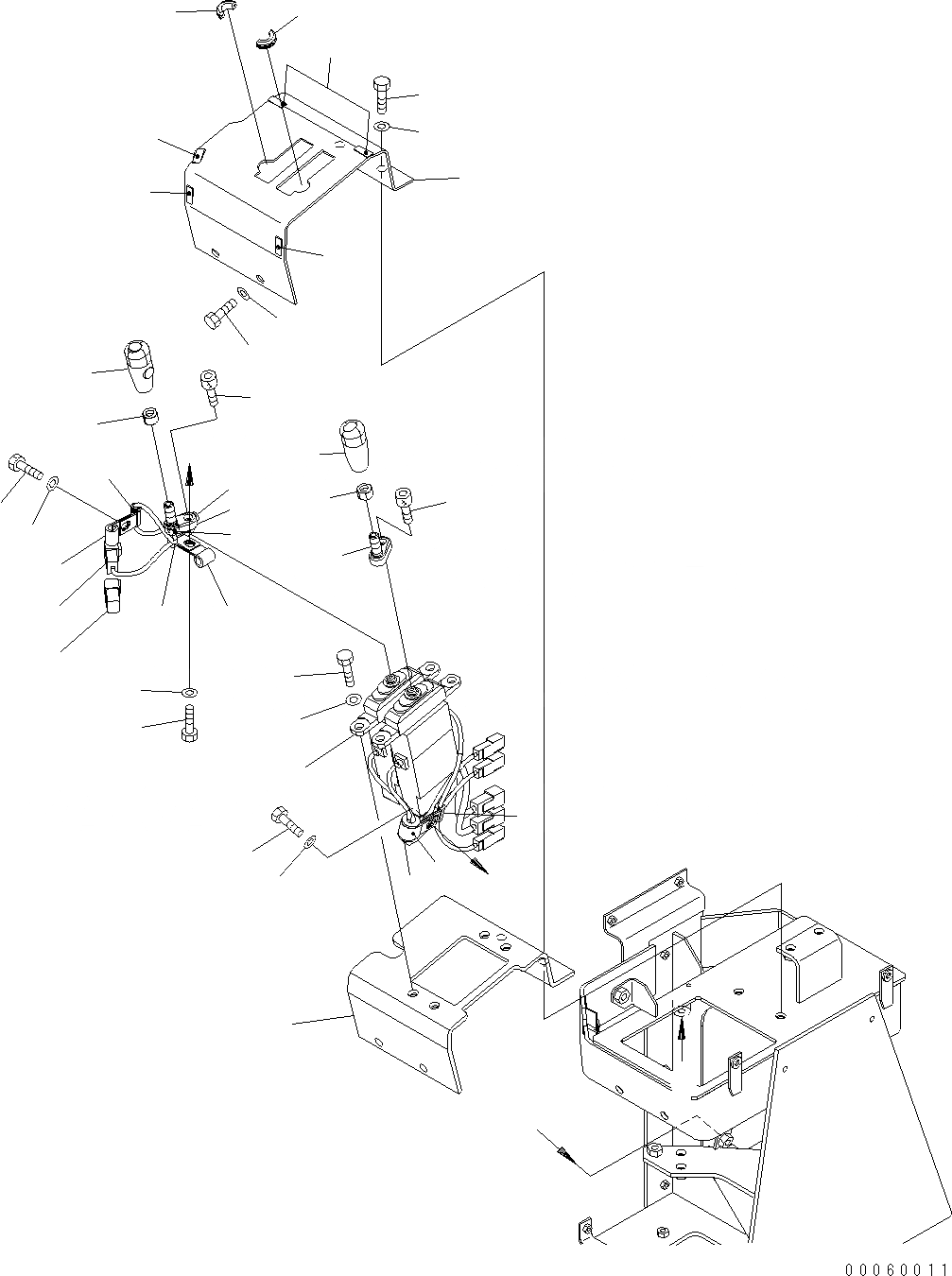 00060011